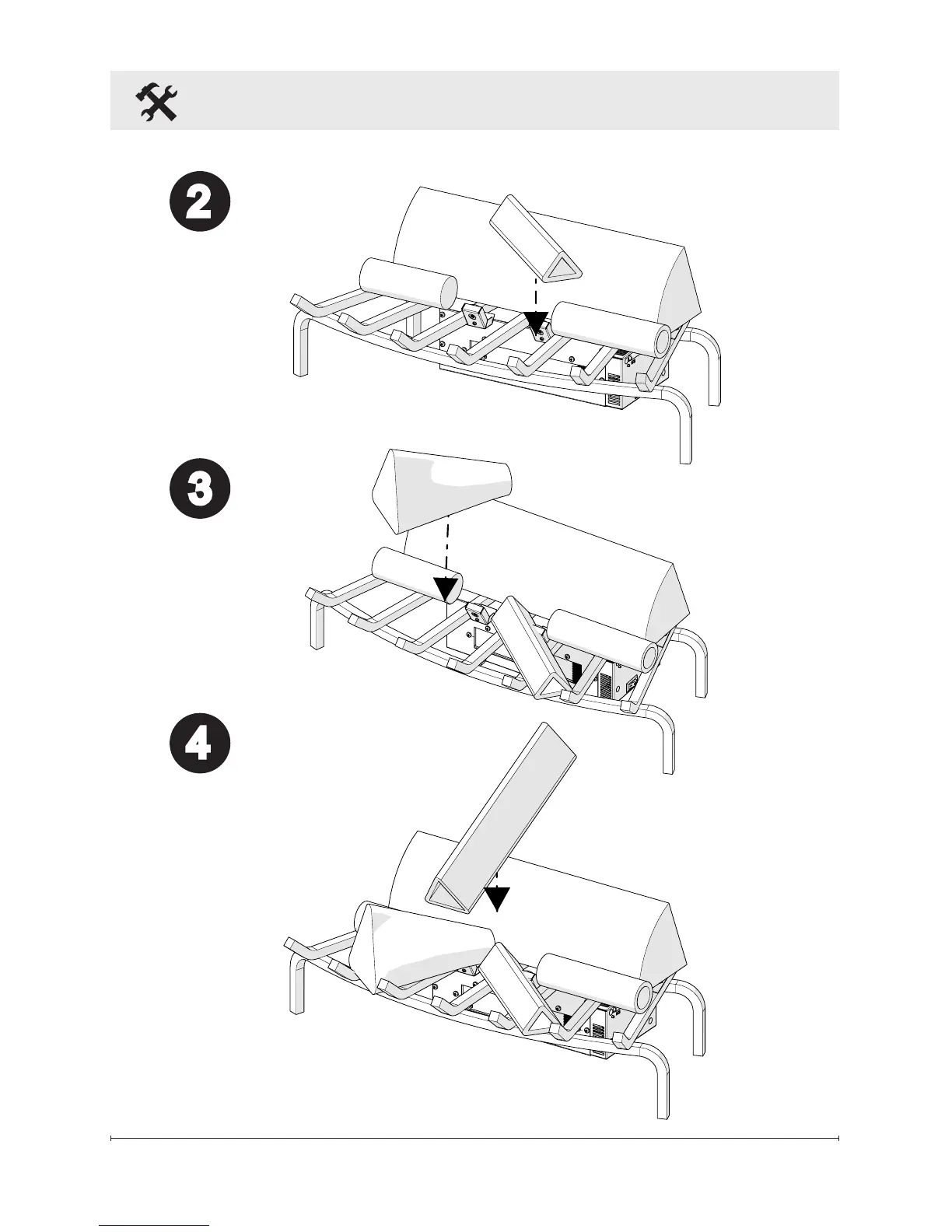 2

3

4