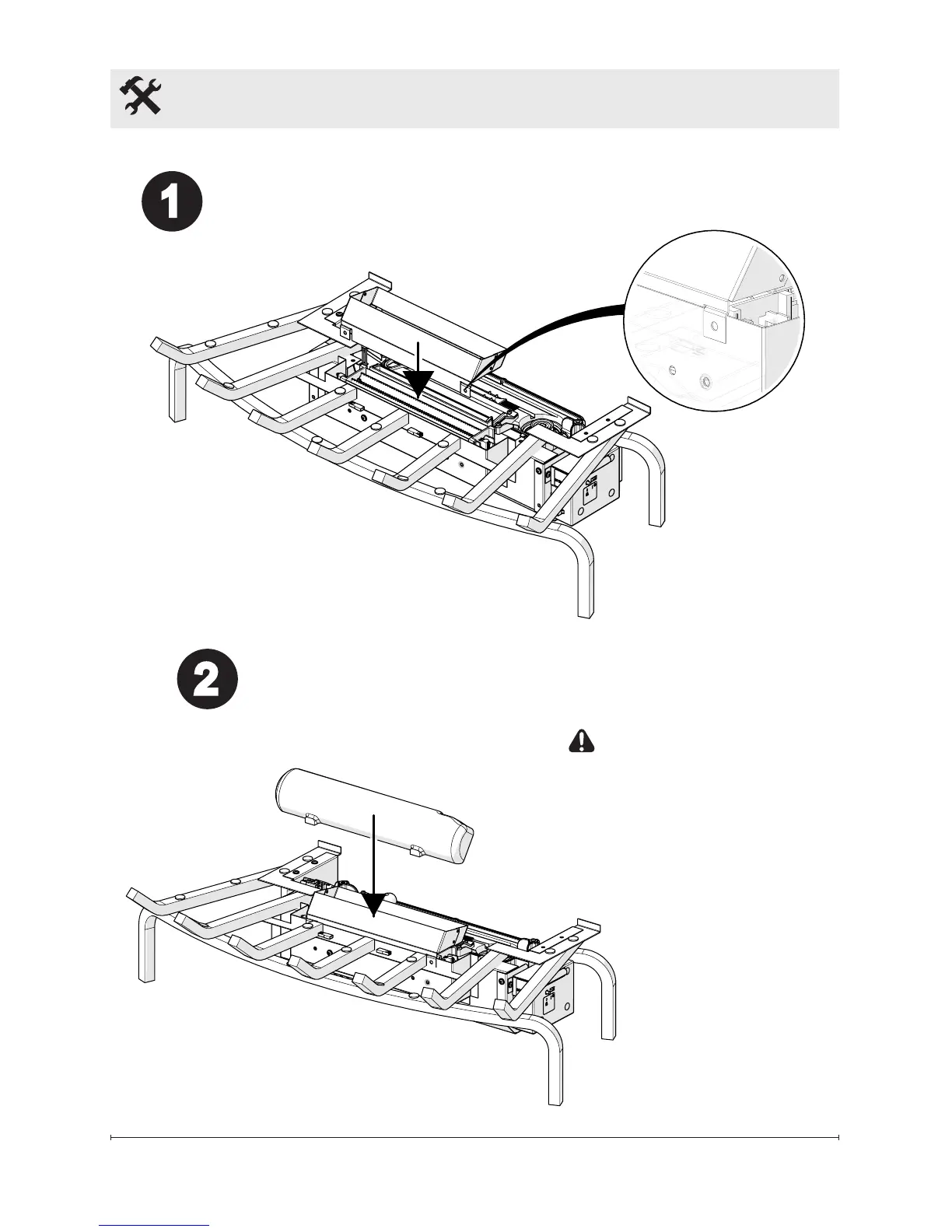 1

2