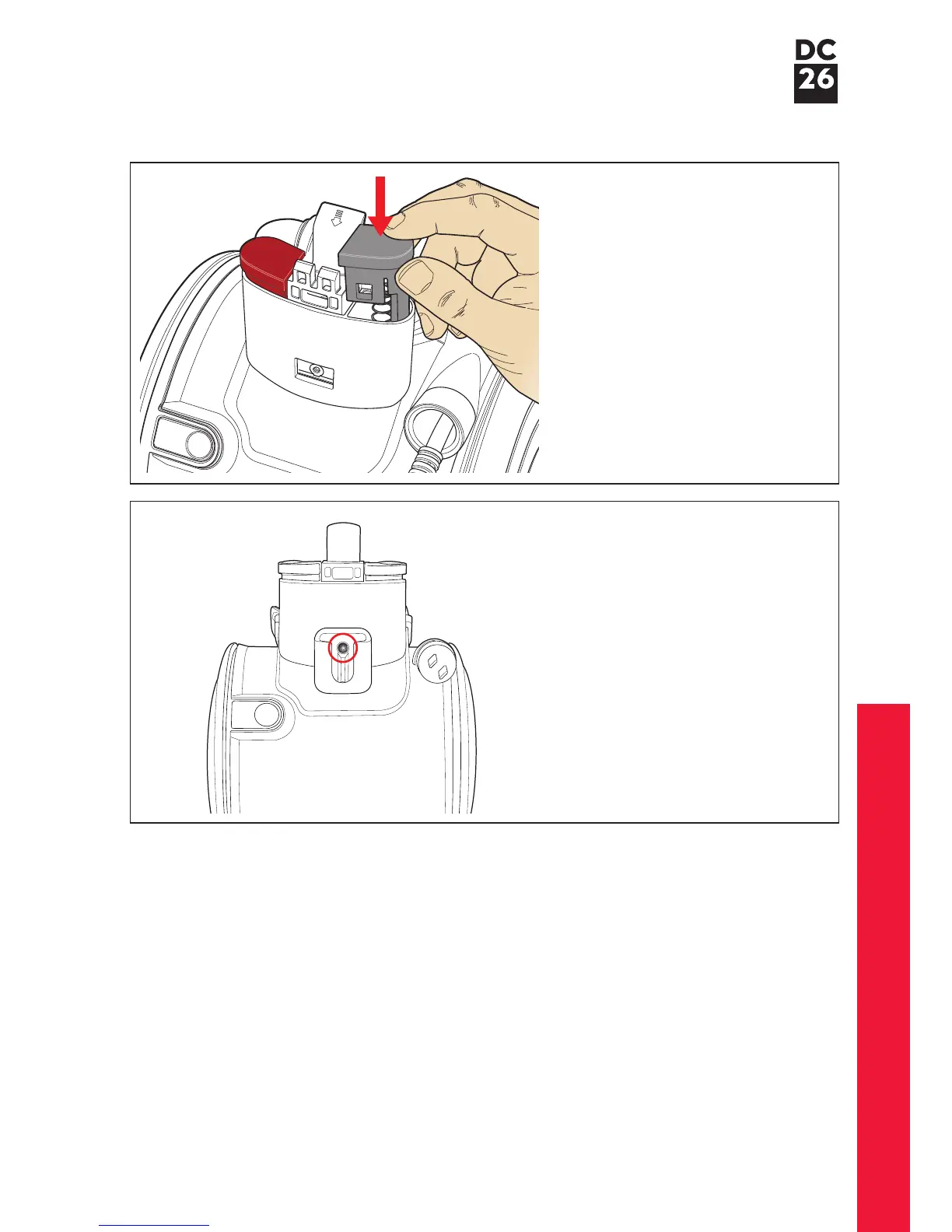 DC
26