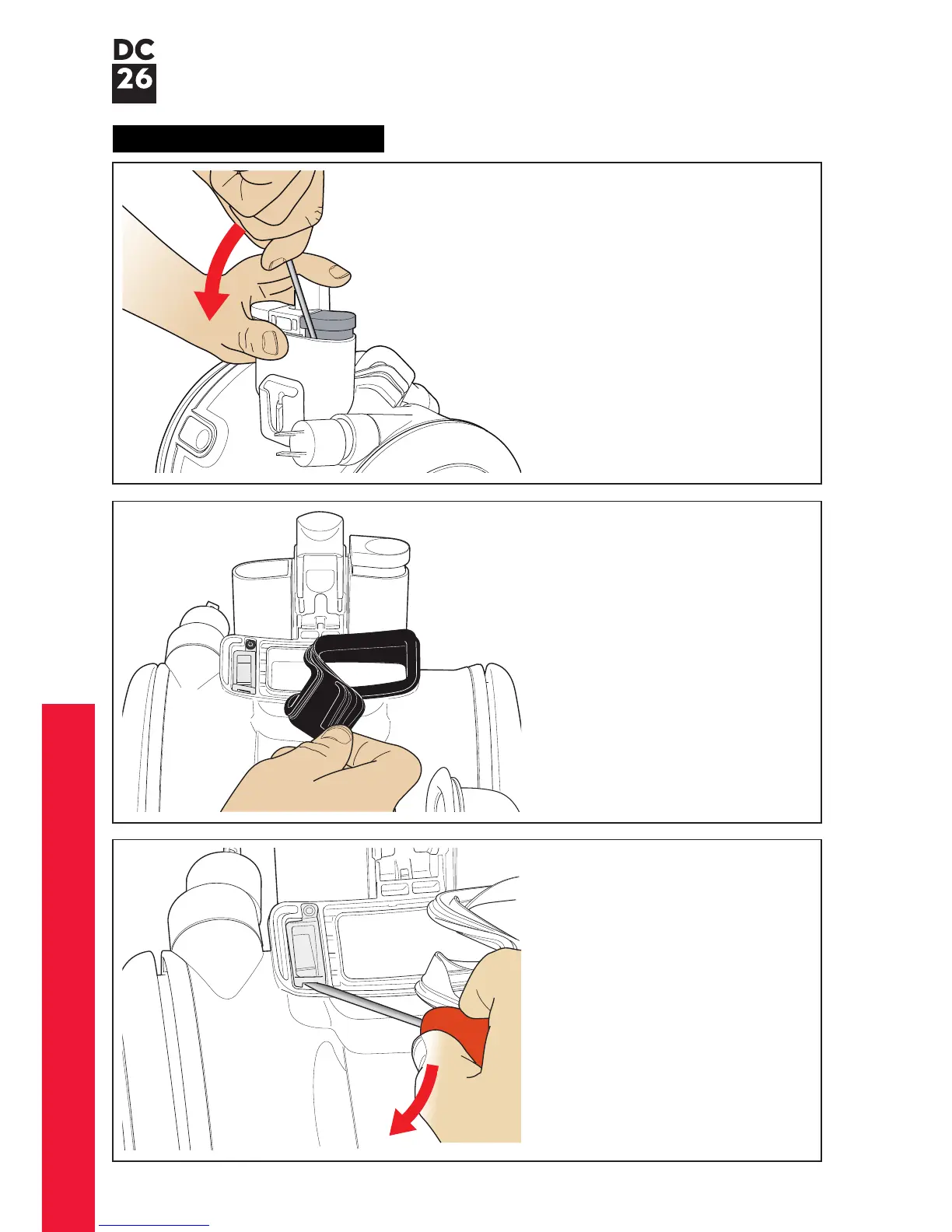 DC
26