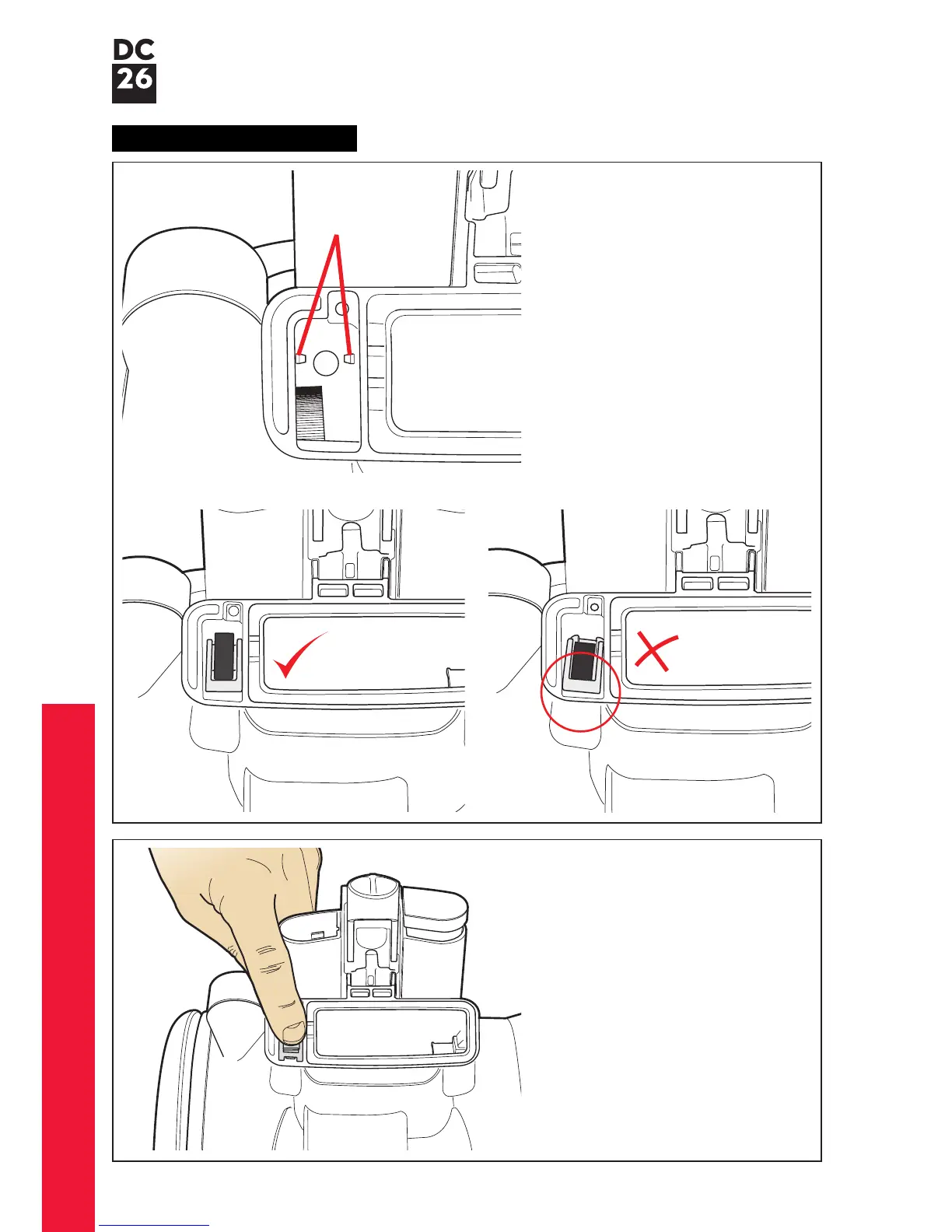 DC
26