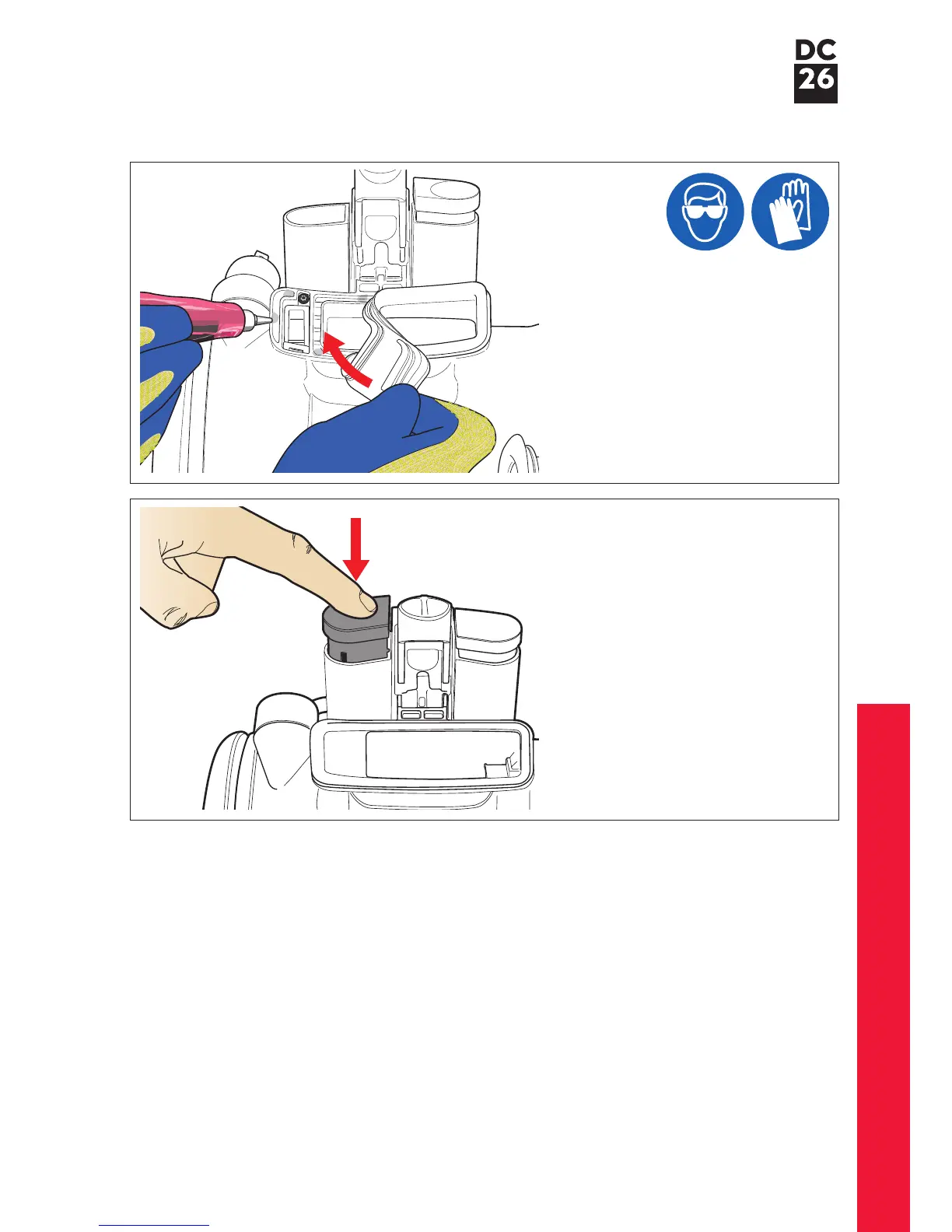 DC
26