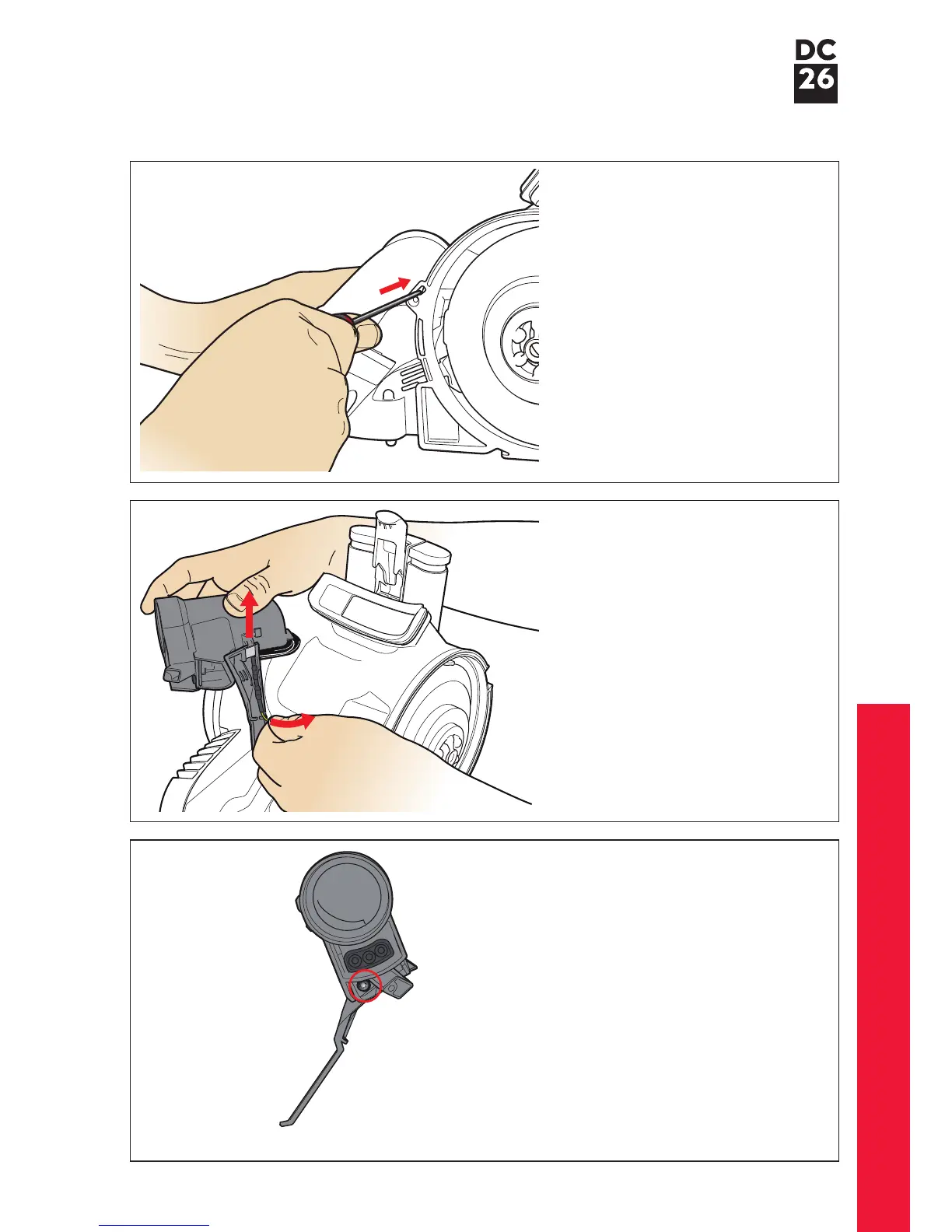 DC
26