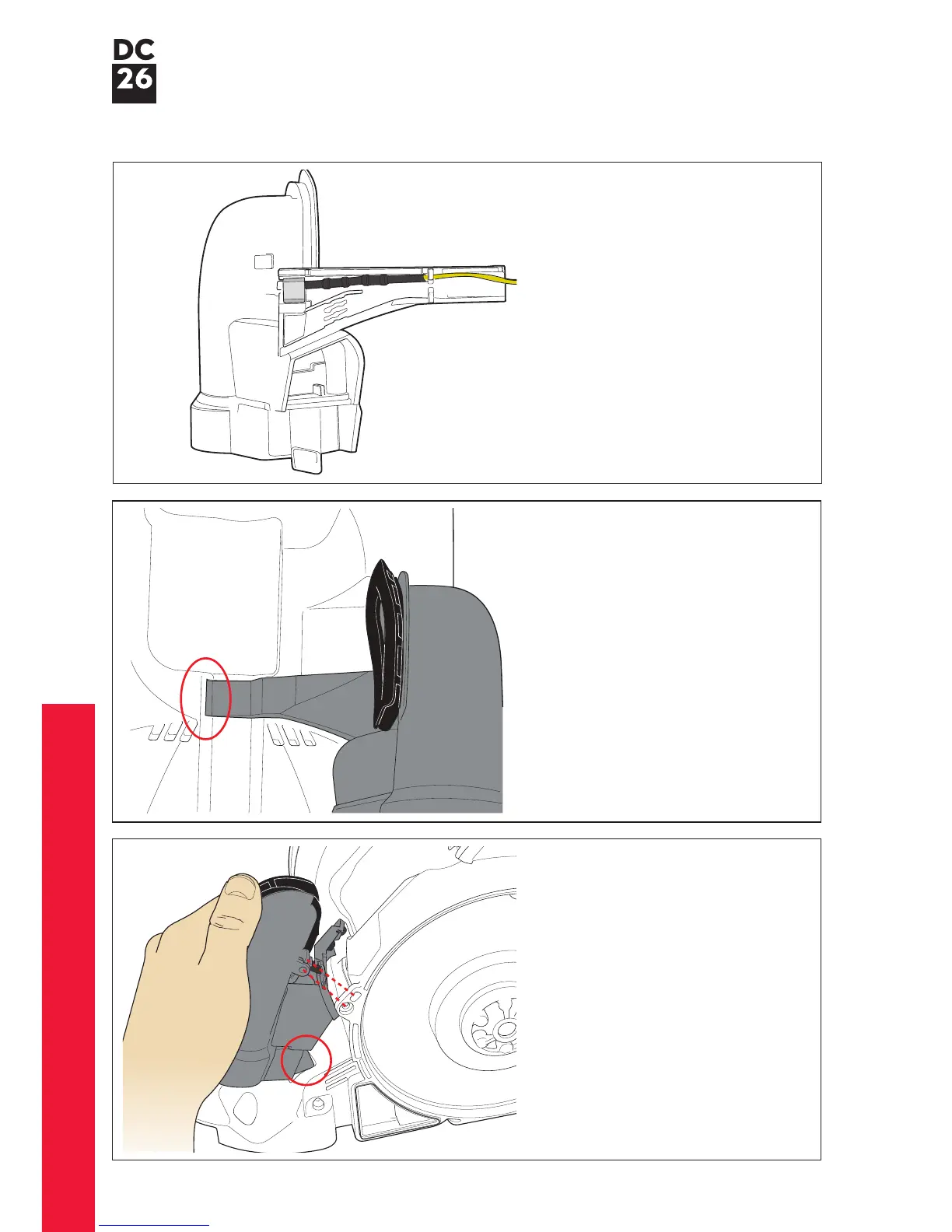 DC
26