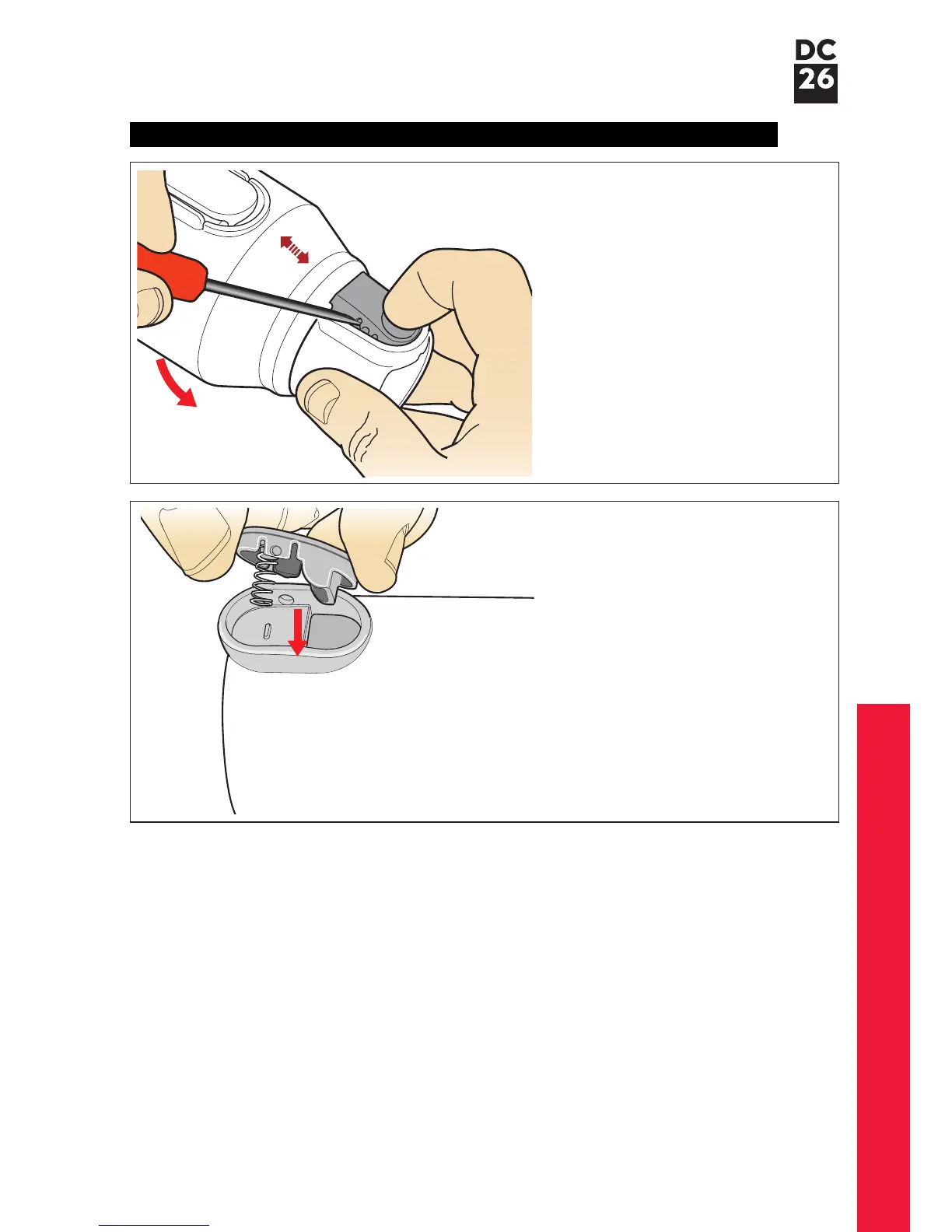 DC
26