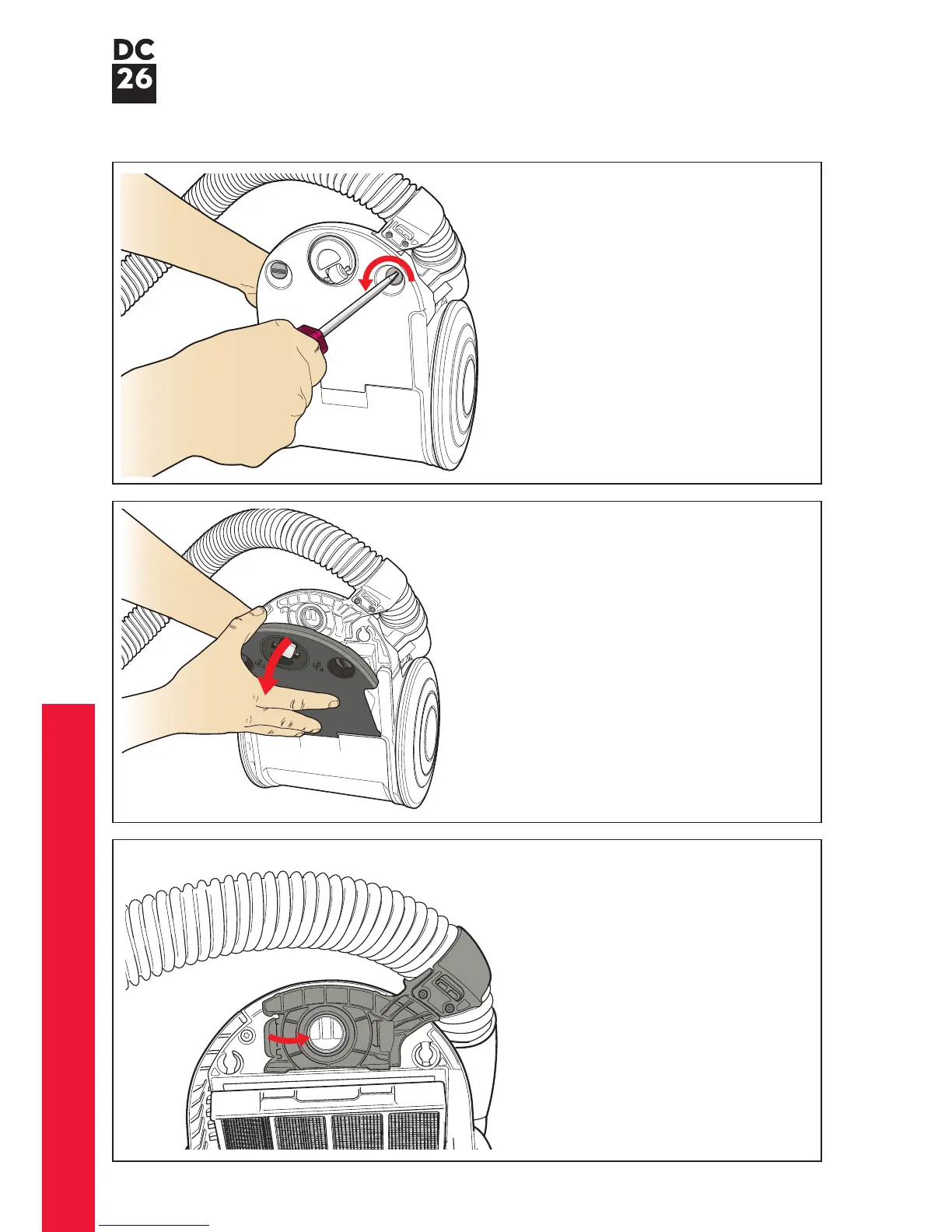 DC
26