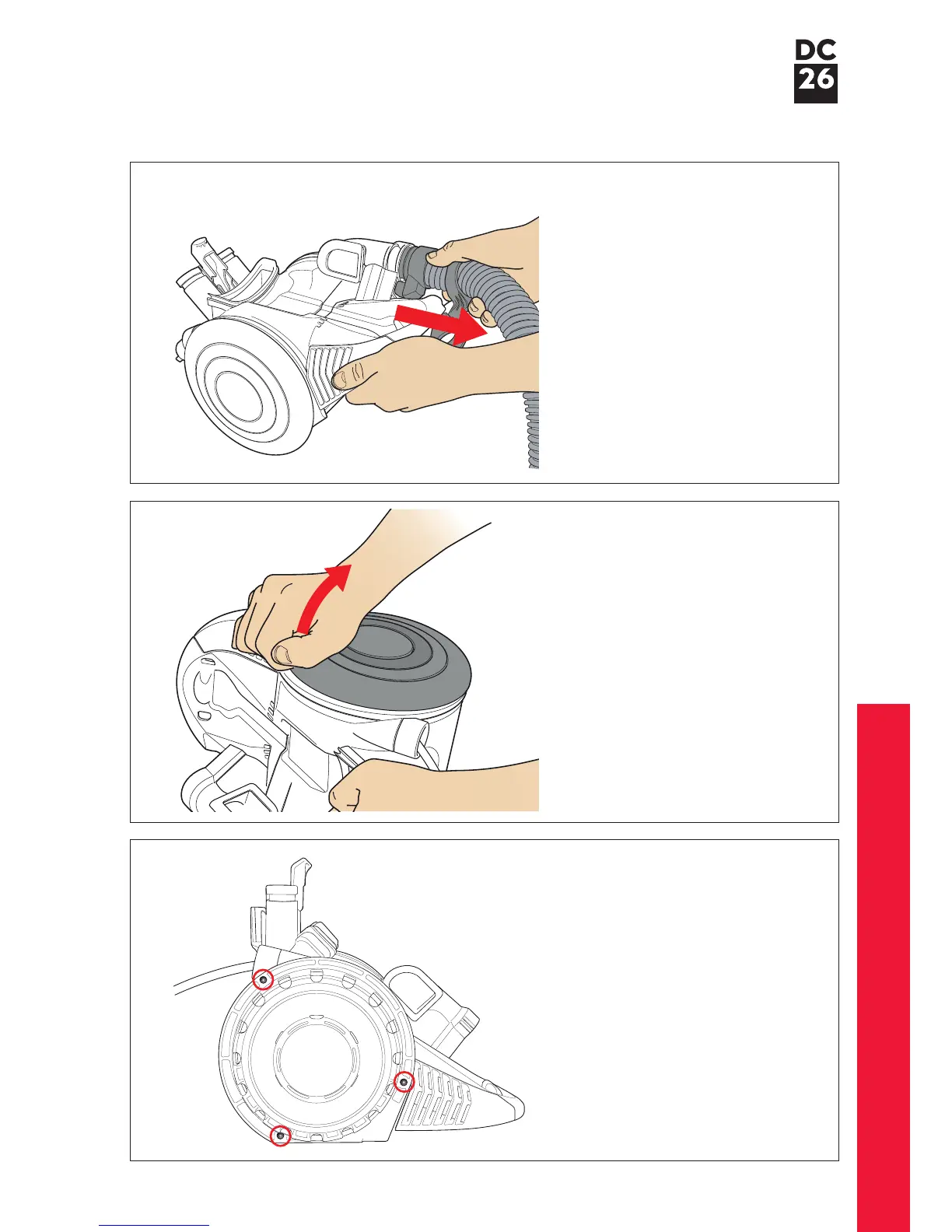 DC
26