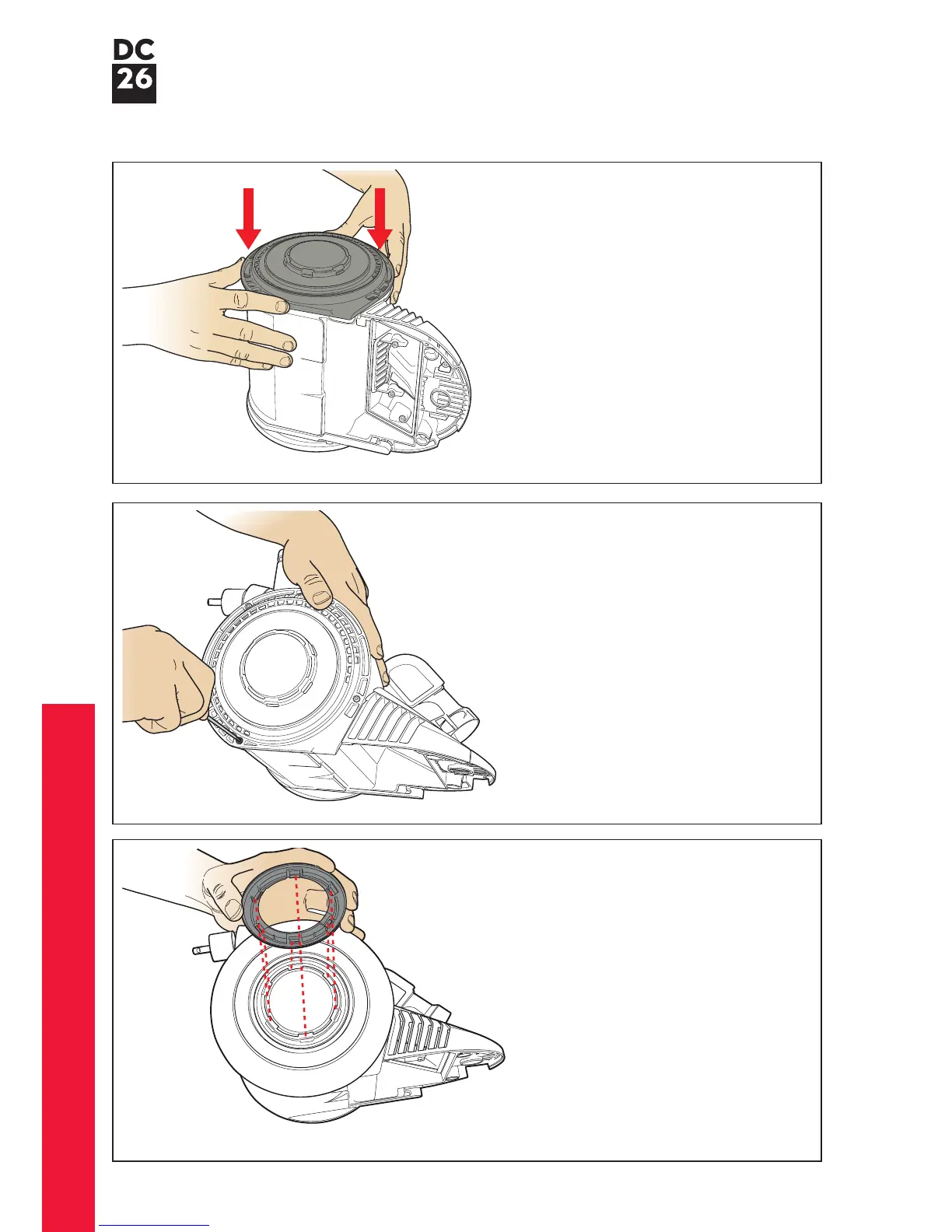 DC
26