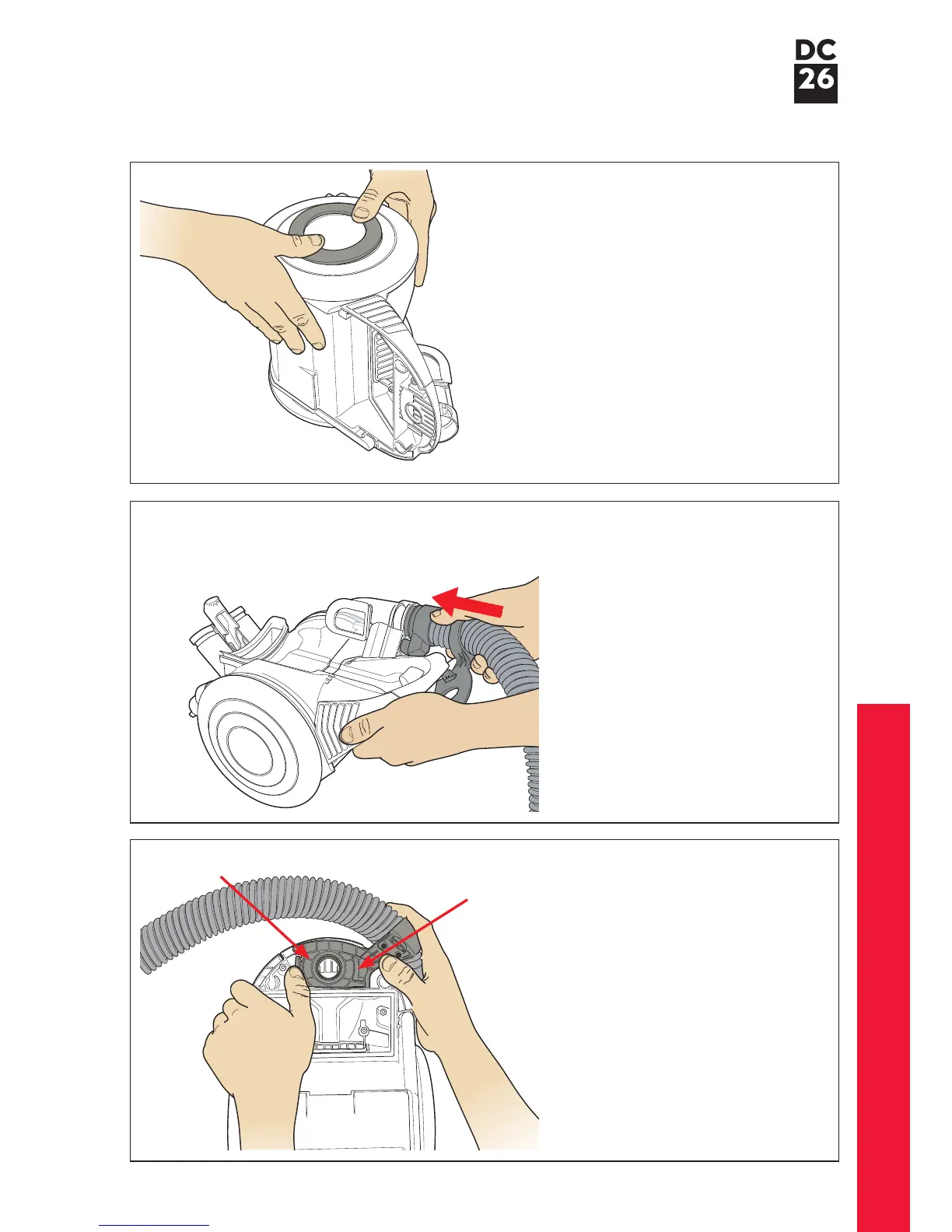 DC
26