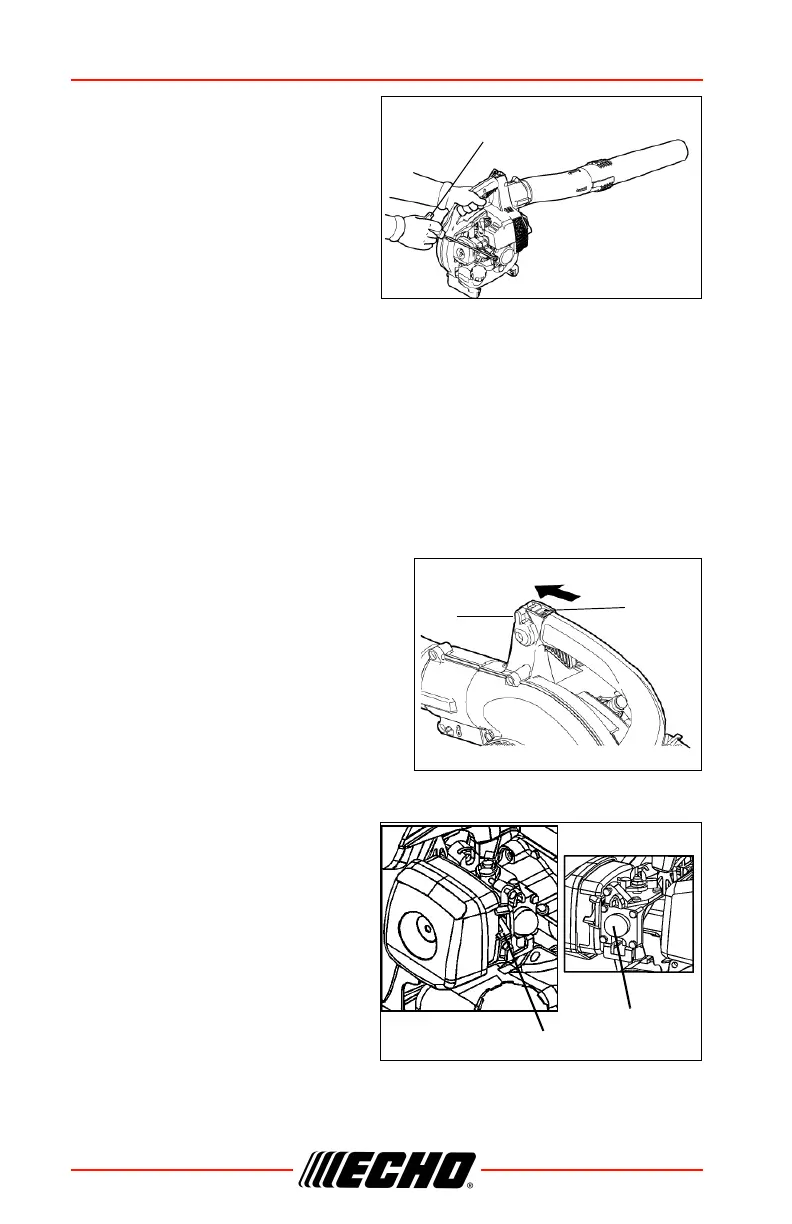 ECHO®