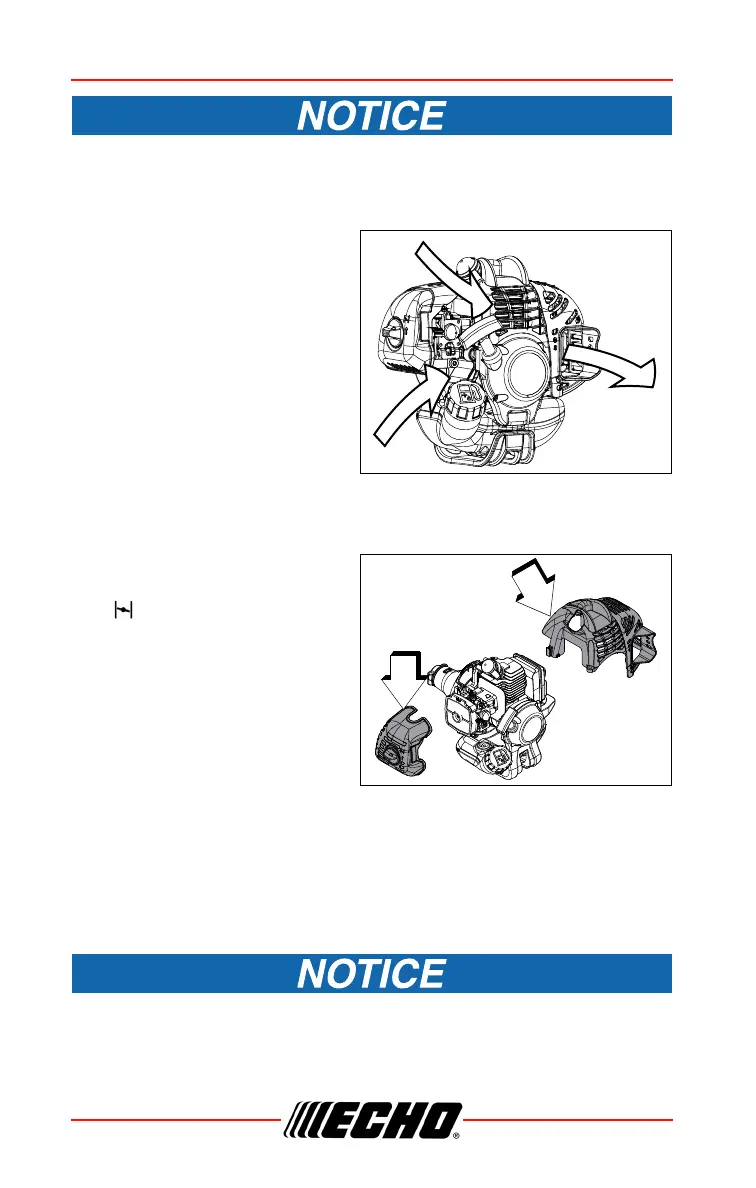 NOTICE

NOTICE

ECHO®