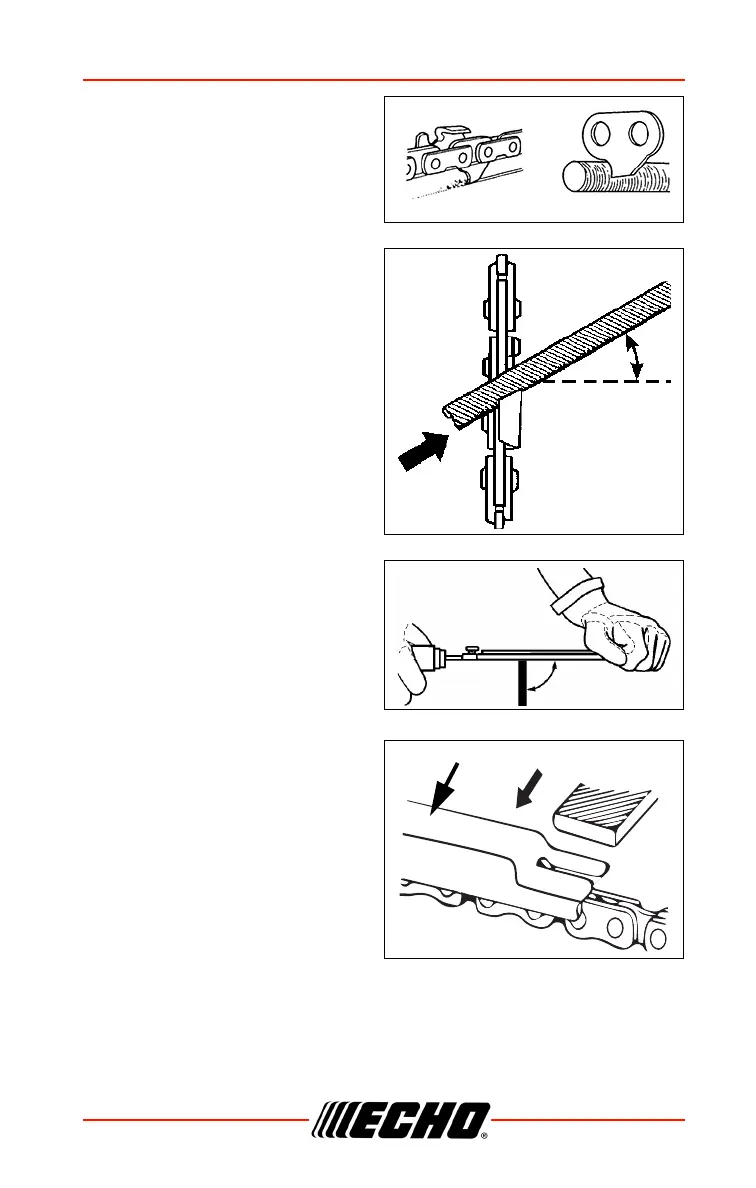 ECHO®