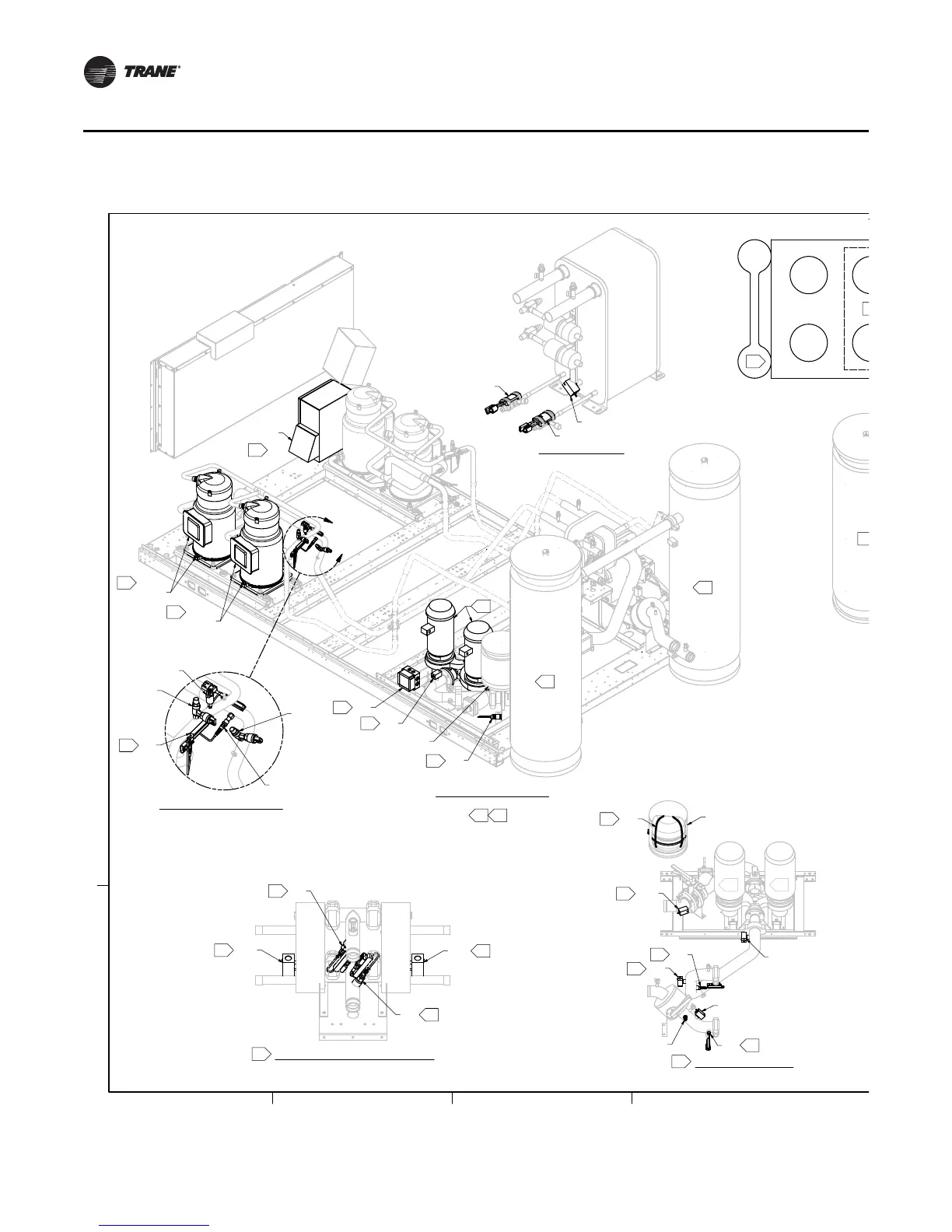 TRANE