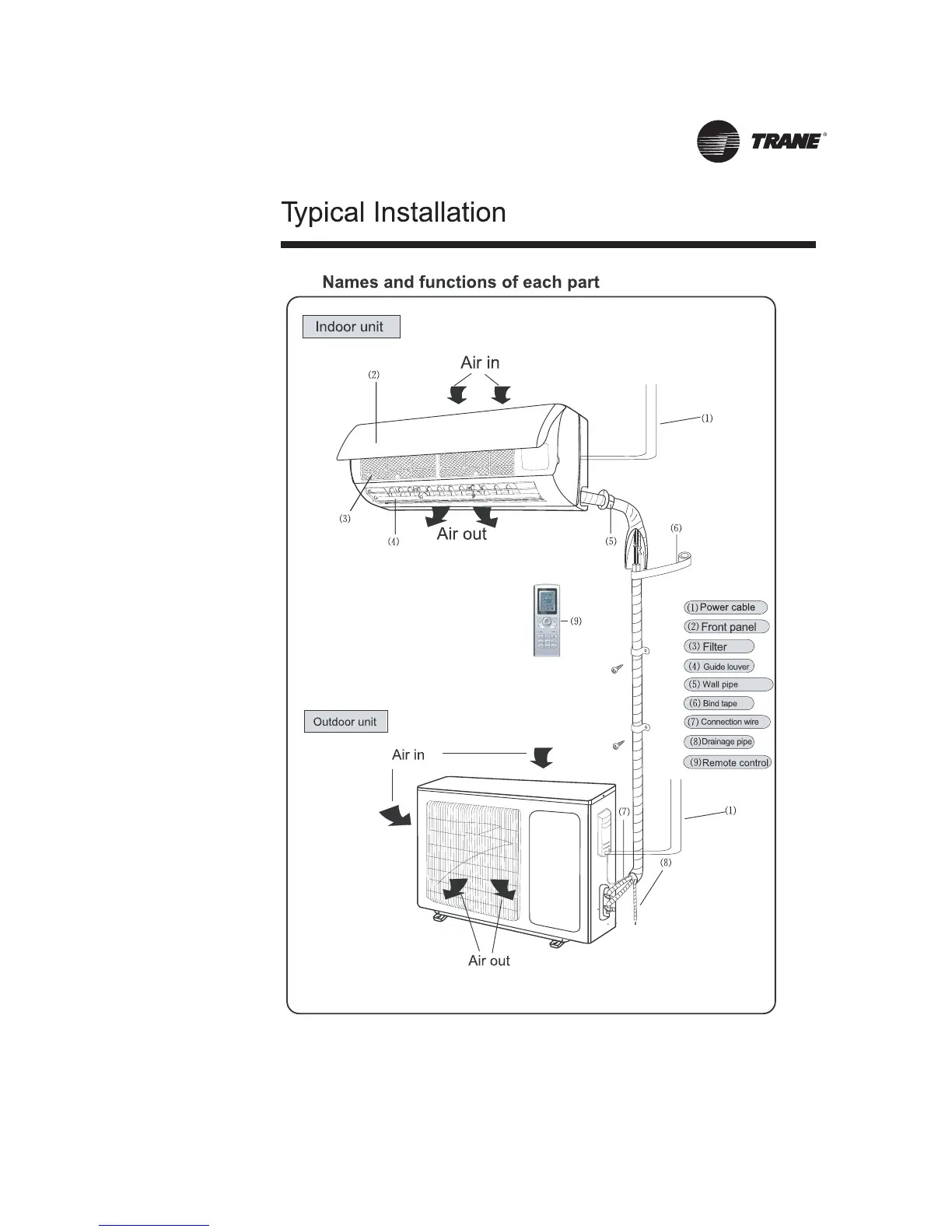 TRANE®

Typical Installation

Names and functions of each part

Indoor unit

Air in

(2)

(1)

(3)

(4)

Air out

(5)

(6)

(9)

(1) Power cable
(2) Front panel
(3) Filter
(4) Guide louver
(5) Wall pipe
(6) Bind tape
(7) Connection wire
(8) Drainage pipe
(9) Remote control

Outdoor unit

Air in

(7)

(1)

(8)

Air out