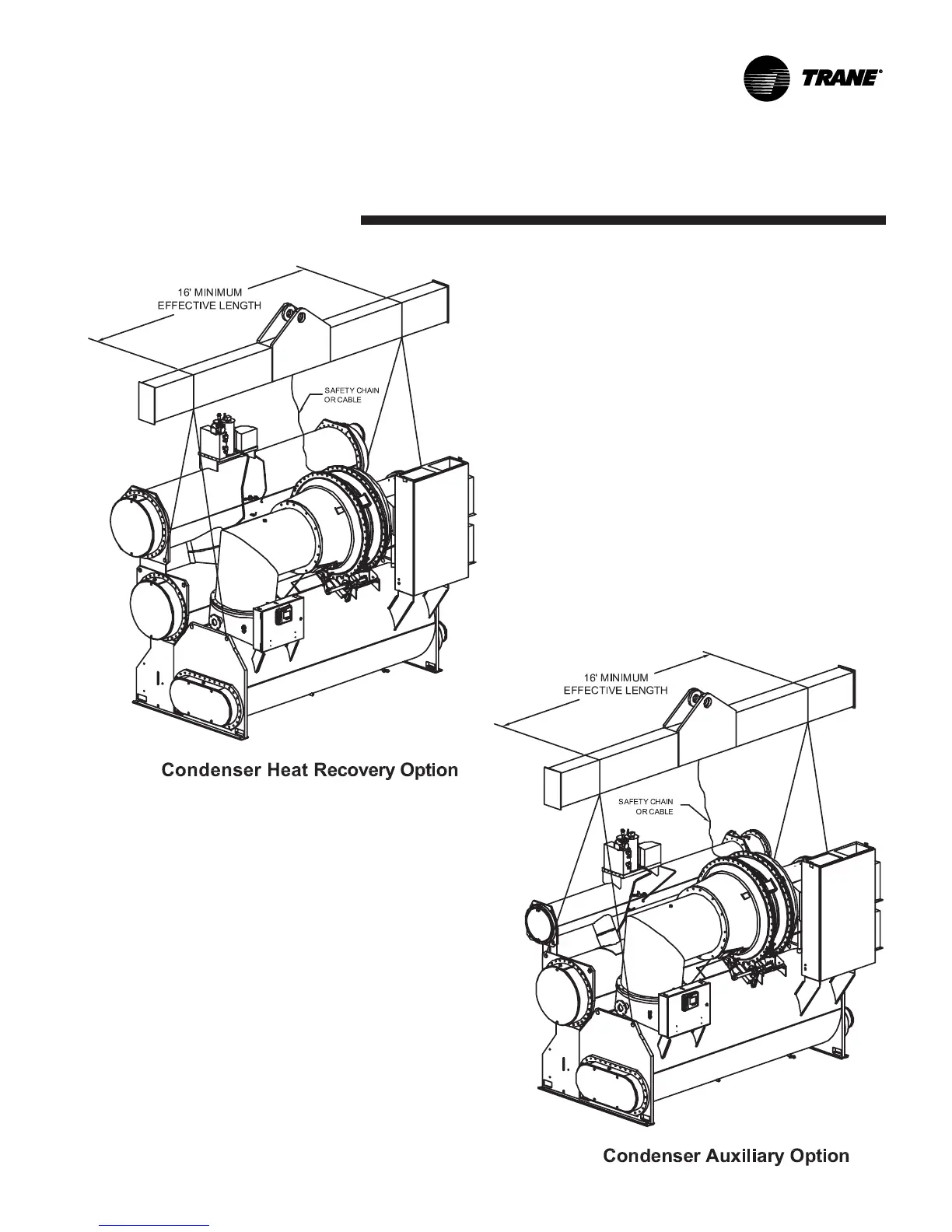 TRANE®

16' MINIMUM EFFECTIVE LENGTH

SAFETY CHAIN OR CABLE

Condenser Heat Recovery Option

16' MINIMUM EFFECTIVE LENGTH

SAFETY CHAIN OR CABLE

Condenser Auxiliary Option