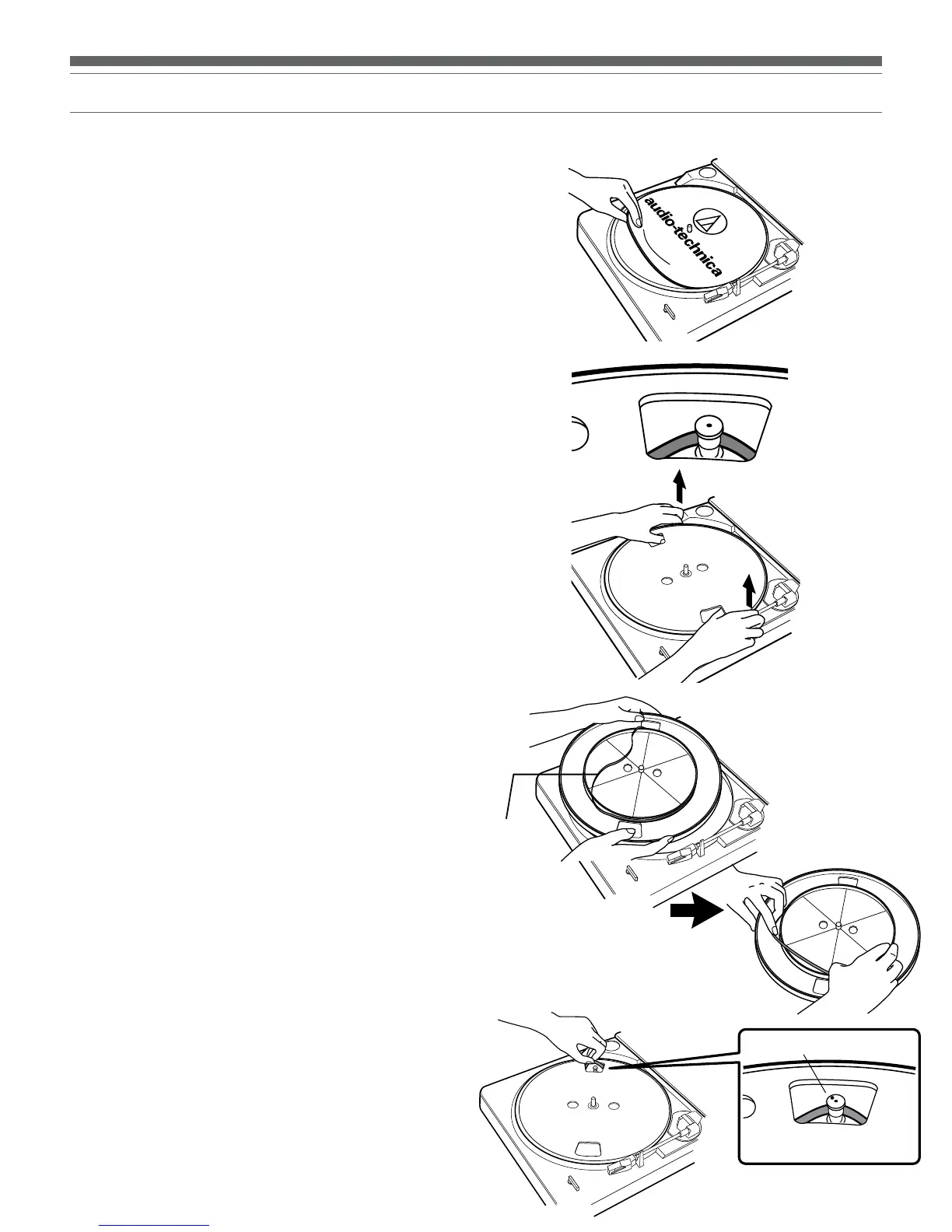 audio-technica