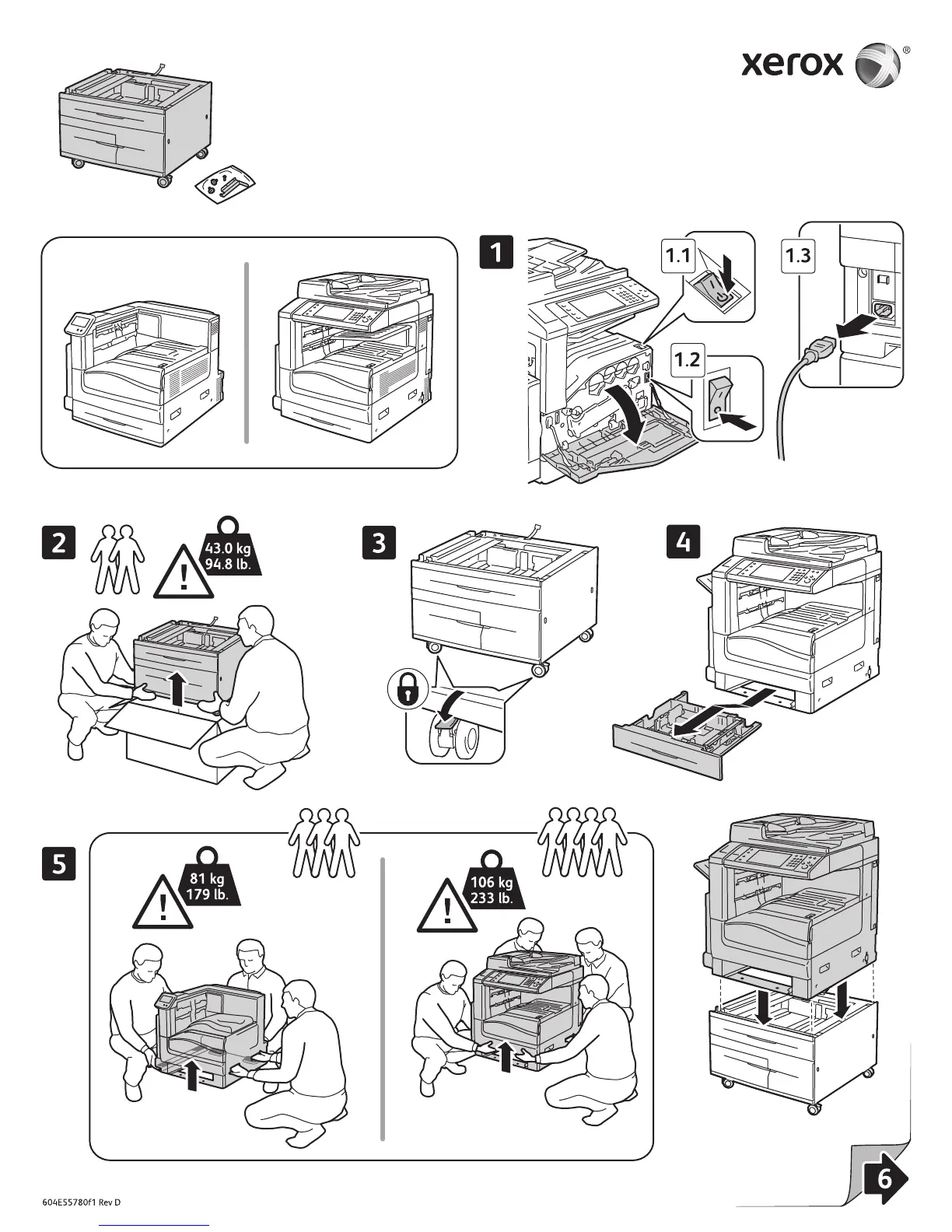 xerox®

1

1.1

1.2

1.3

2

43.0 kg
94.8 lb.

3

4

5

81 kg
179 lb.

106 kg
233 lb.

6

604E55780f1 Rev D