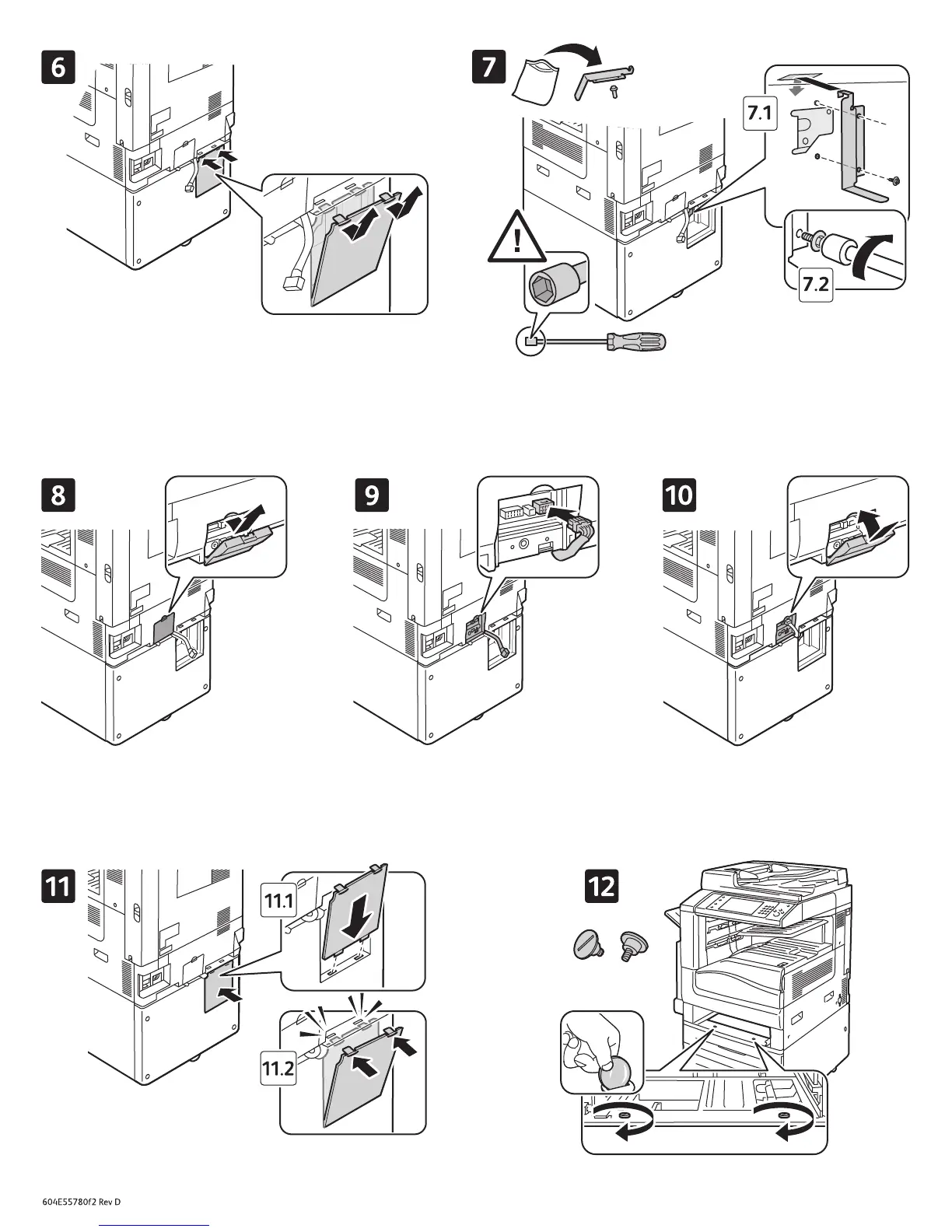 6

7

7.1

7.2

8

9

10

11

11.1

11.2

12

604E55780f2 Rev D