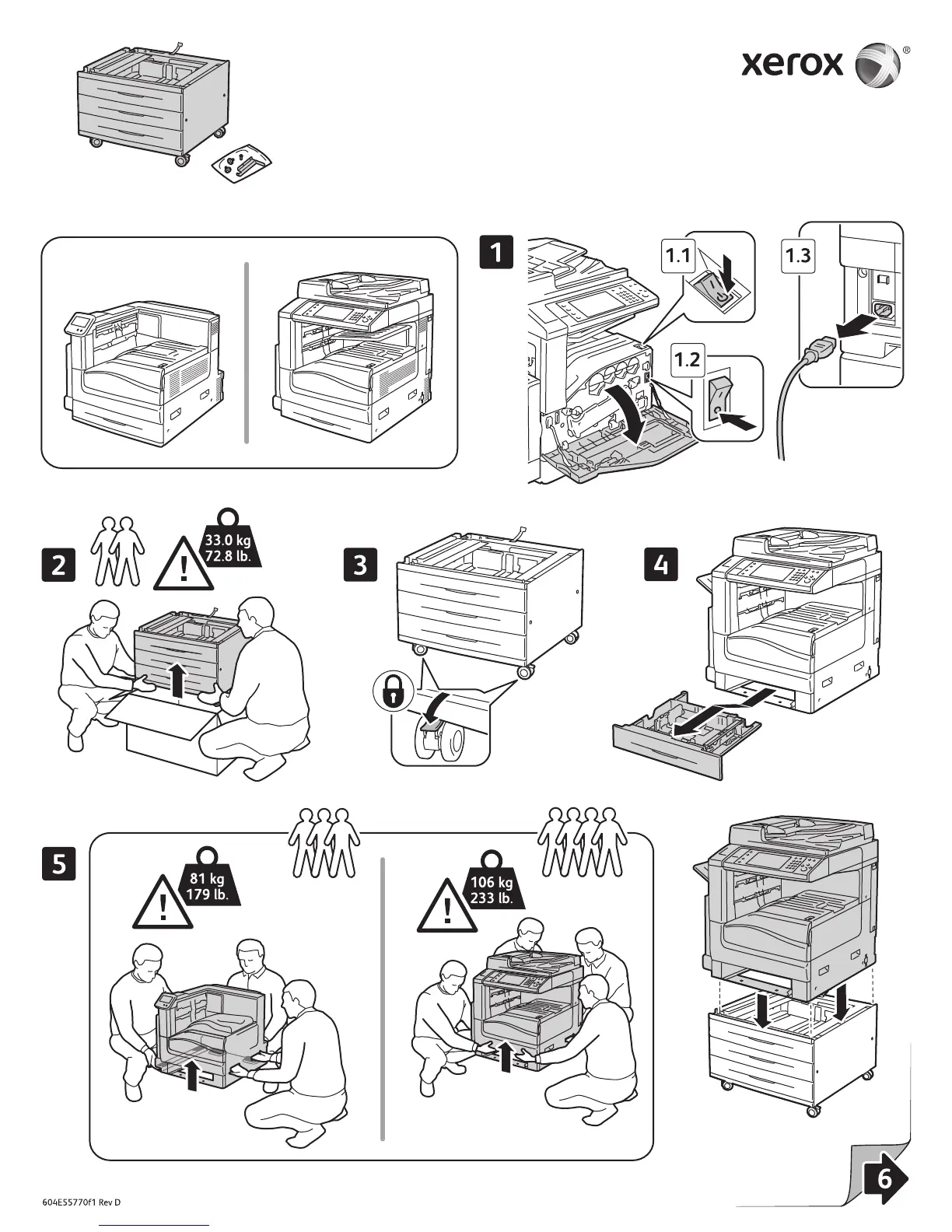 xerox ®

1

1.1

1.2

1.3

2

33.0 kg
72.8 lb.

3

4

5

81 kg
179 lb.

106 kg
233 lb.

6

604E55770f1 Rev D