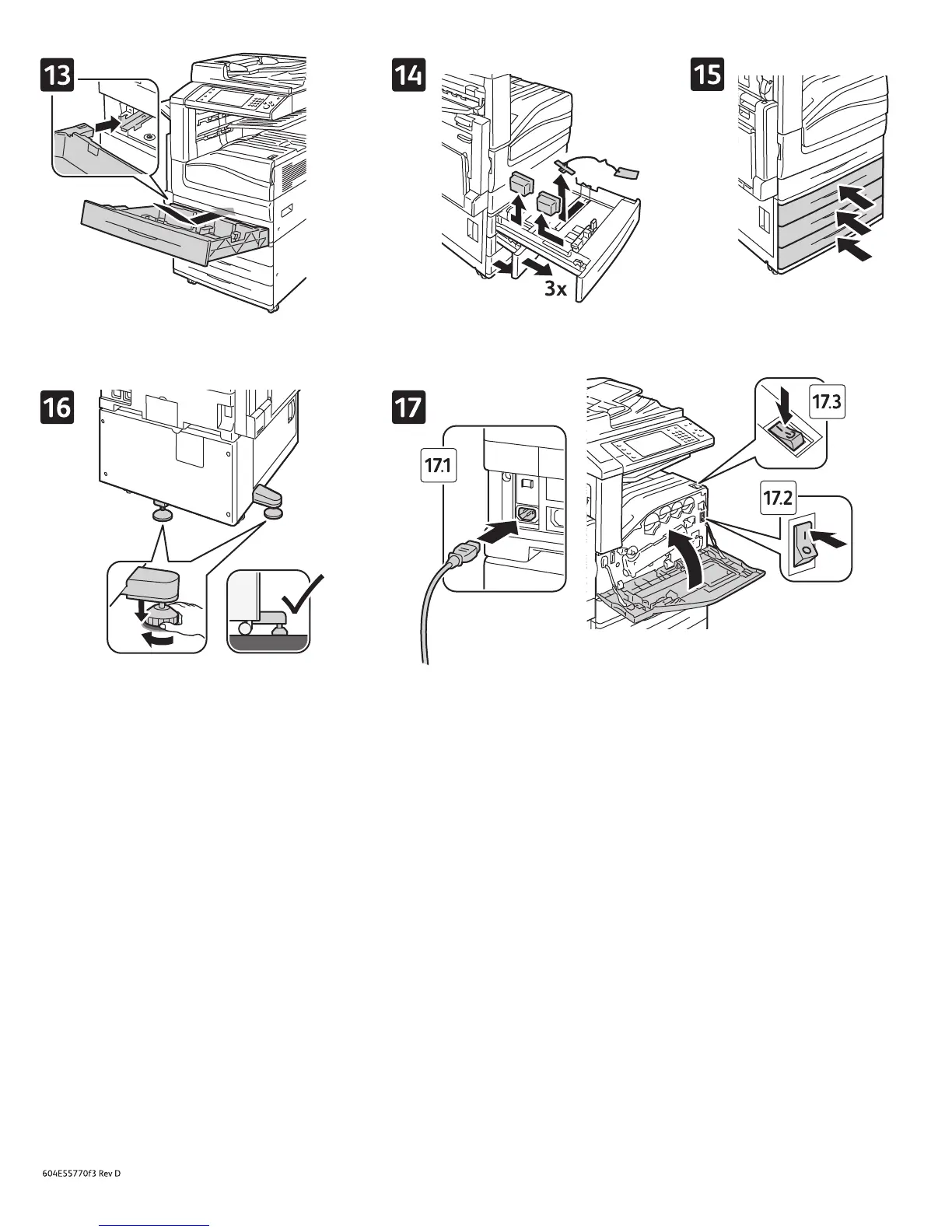 13

14

3x

15

16

17

17.1

17.3

17.2

604E55770f3 Rev D