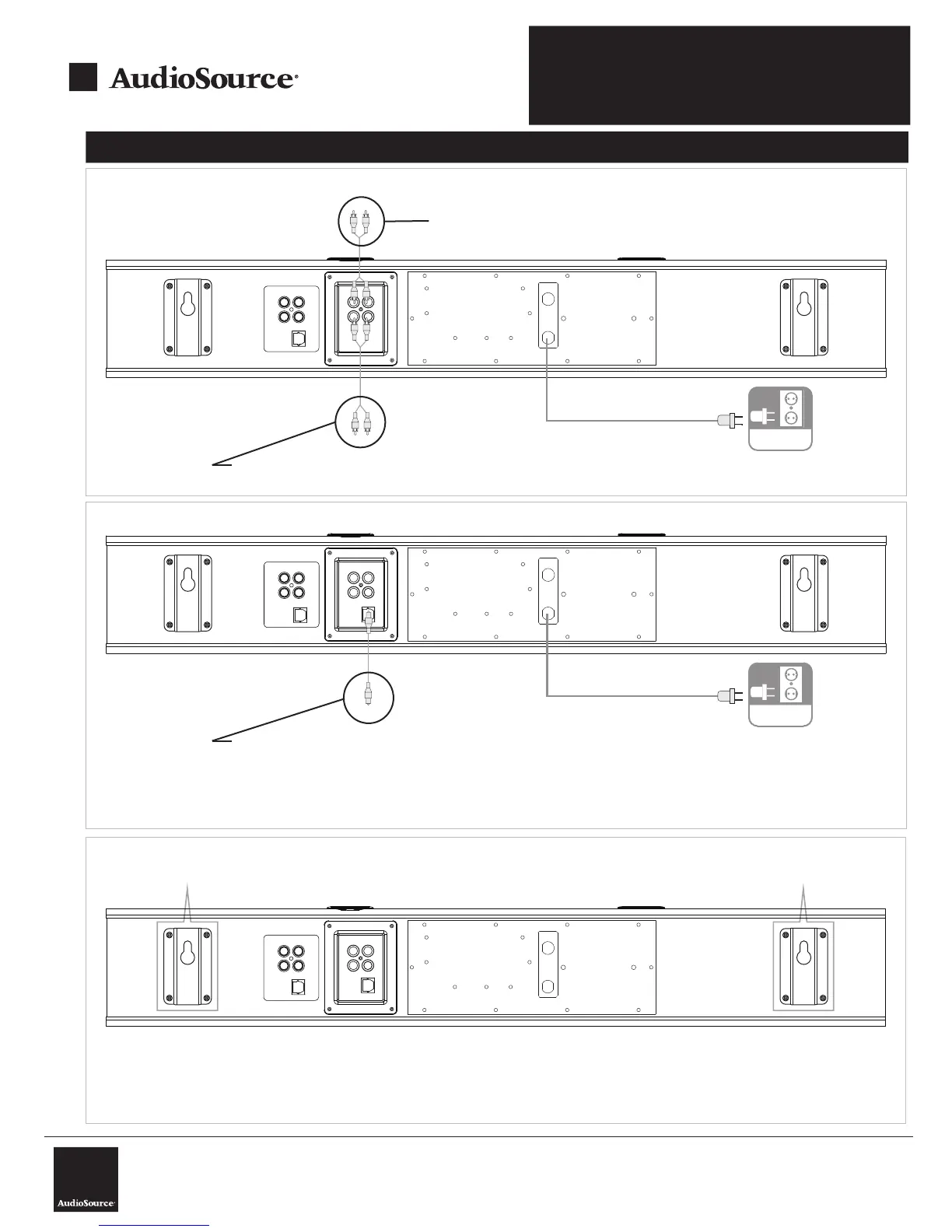 AudioSource®

AudioSource®