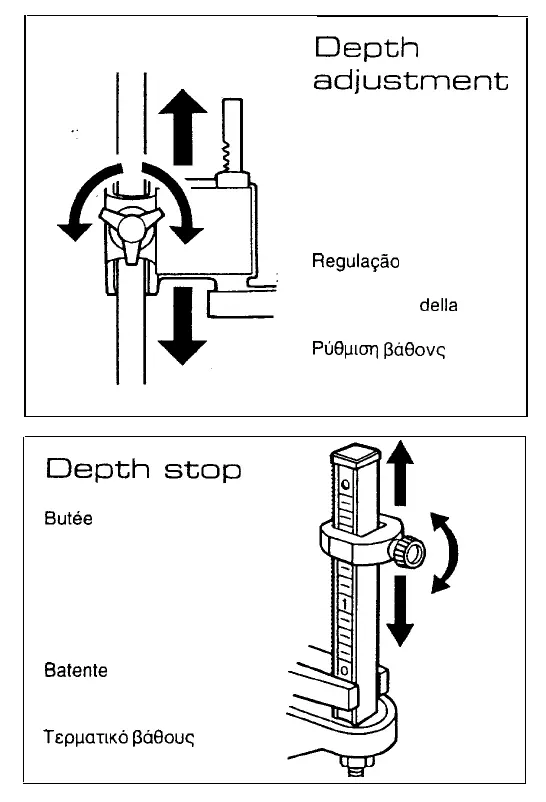 Depth adjustment

Regulação

della

Ρύθμιση βάθονς

Depth stop

Butée

Batente

Τερματικό βάθους