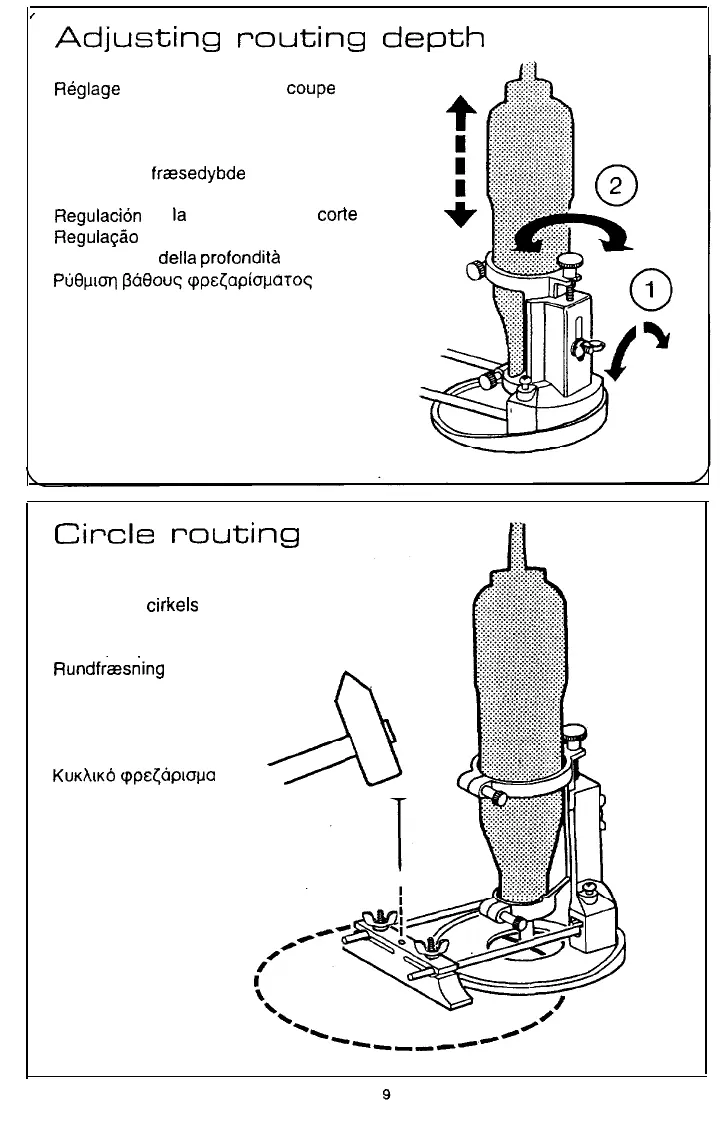 Adjusting routing depth

Réglage coupe

fræsedybde

Regulación la corte
Regulação
della profondità
Ρύθμιση βάθους φρεζαρίσματος

2

1

Circle routing

cirkels

Rundfræsning

Κυκλικό φρεζάρισμα

9