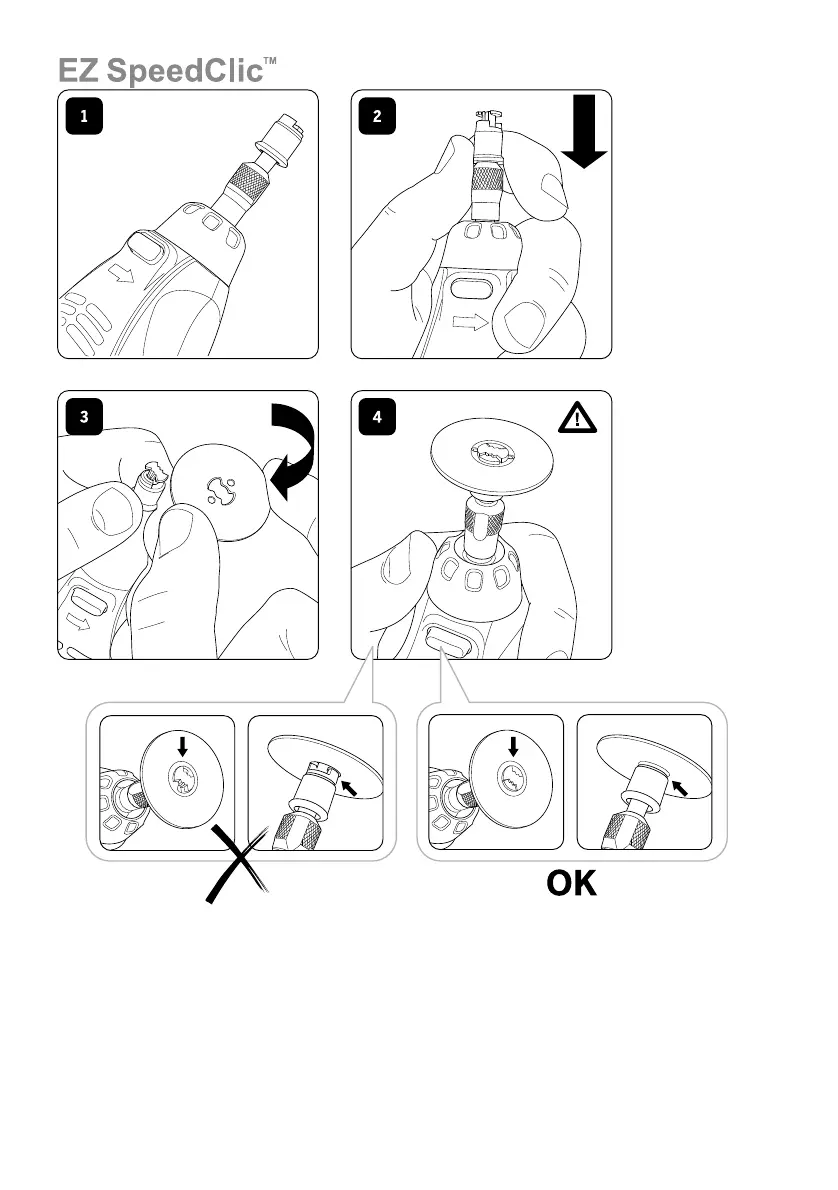 EZ SpeedClic™

1

2

3

4

OK