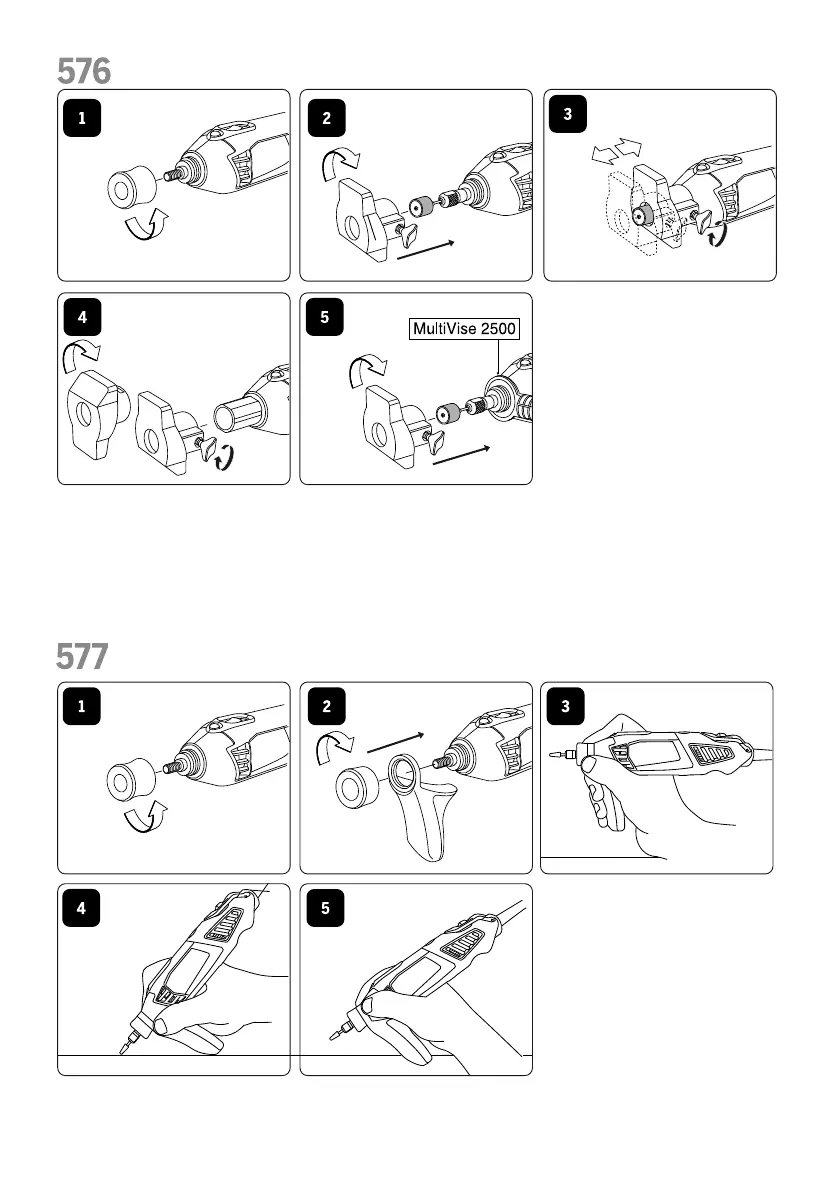 576

1

2

3

4

5

MultiVise 2500

577

1

2

3

4

5