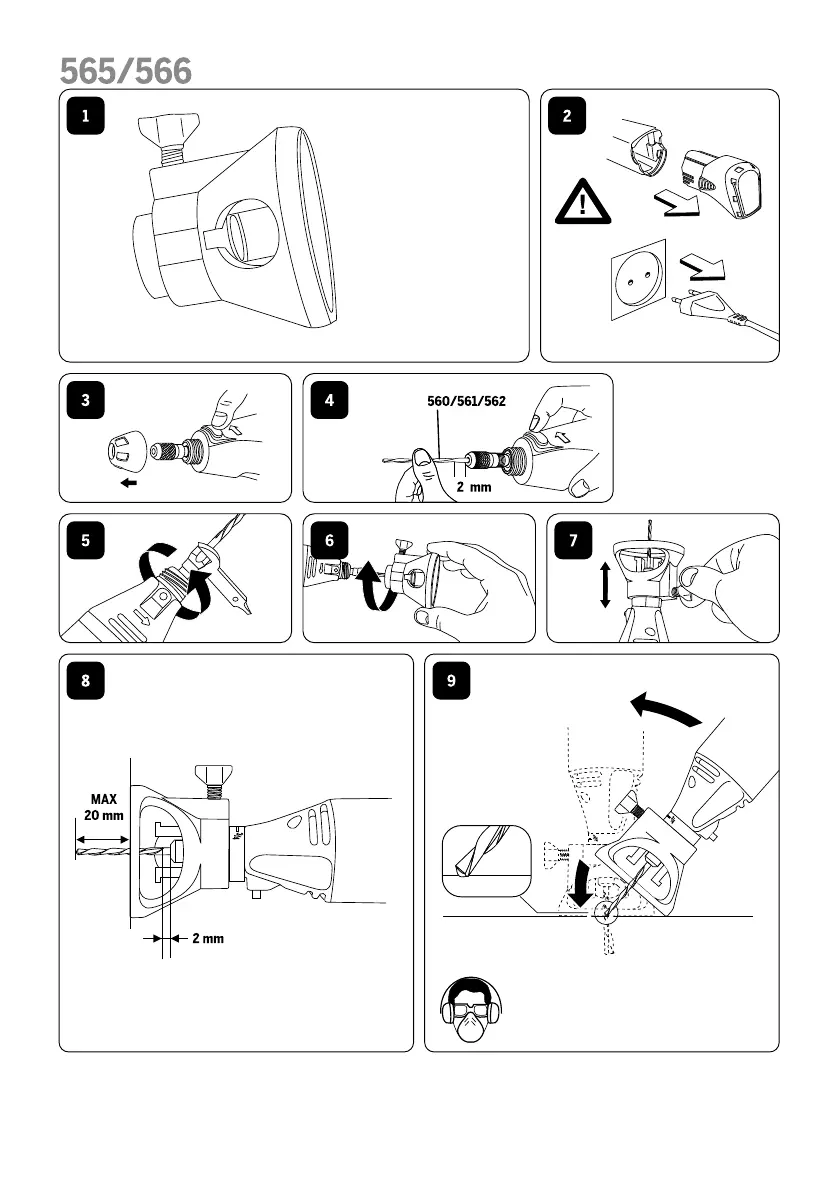 565/566

1

2

3

4

560/561/562

2 mm

5

6

7

8

MAX
20 mm

2 mm

9