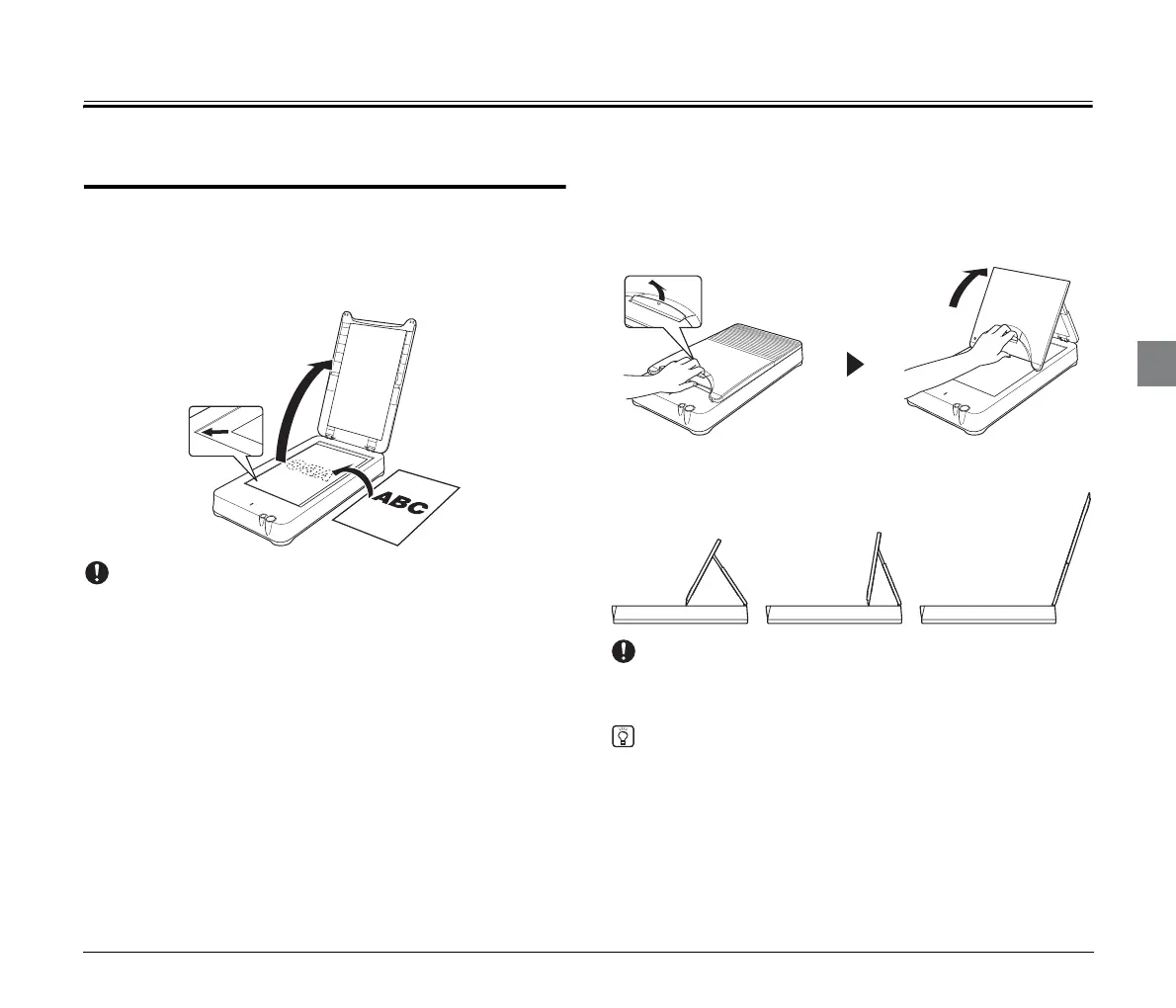 ABC