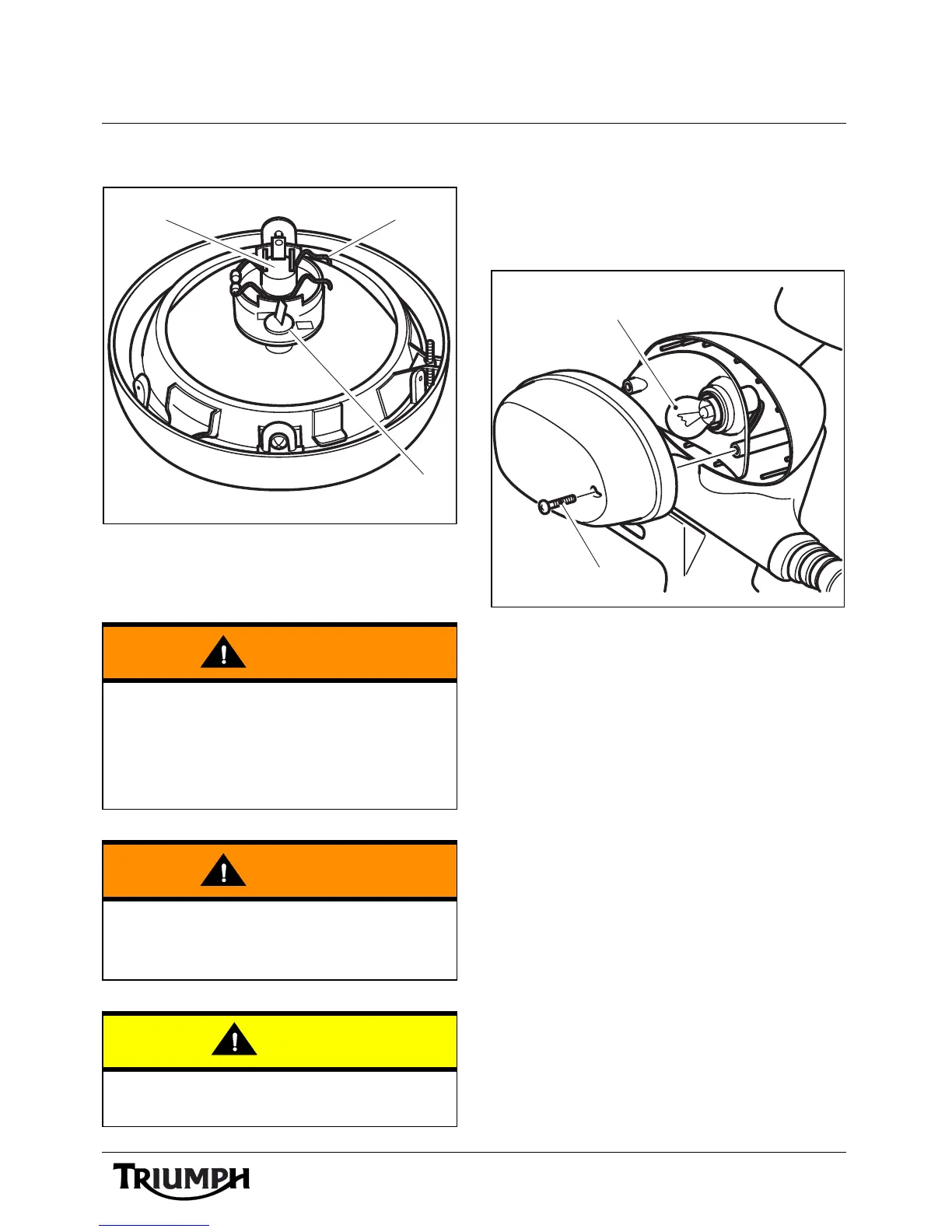 TRIUMPH