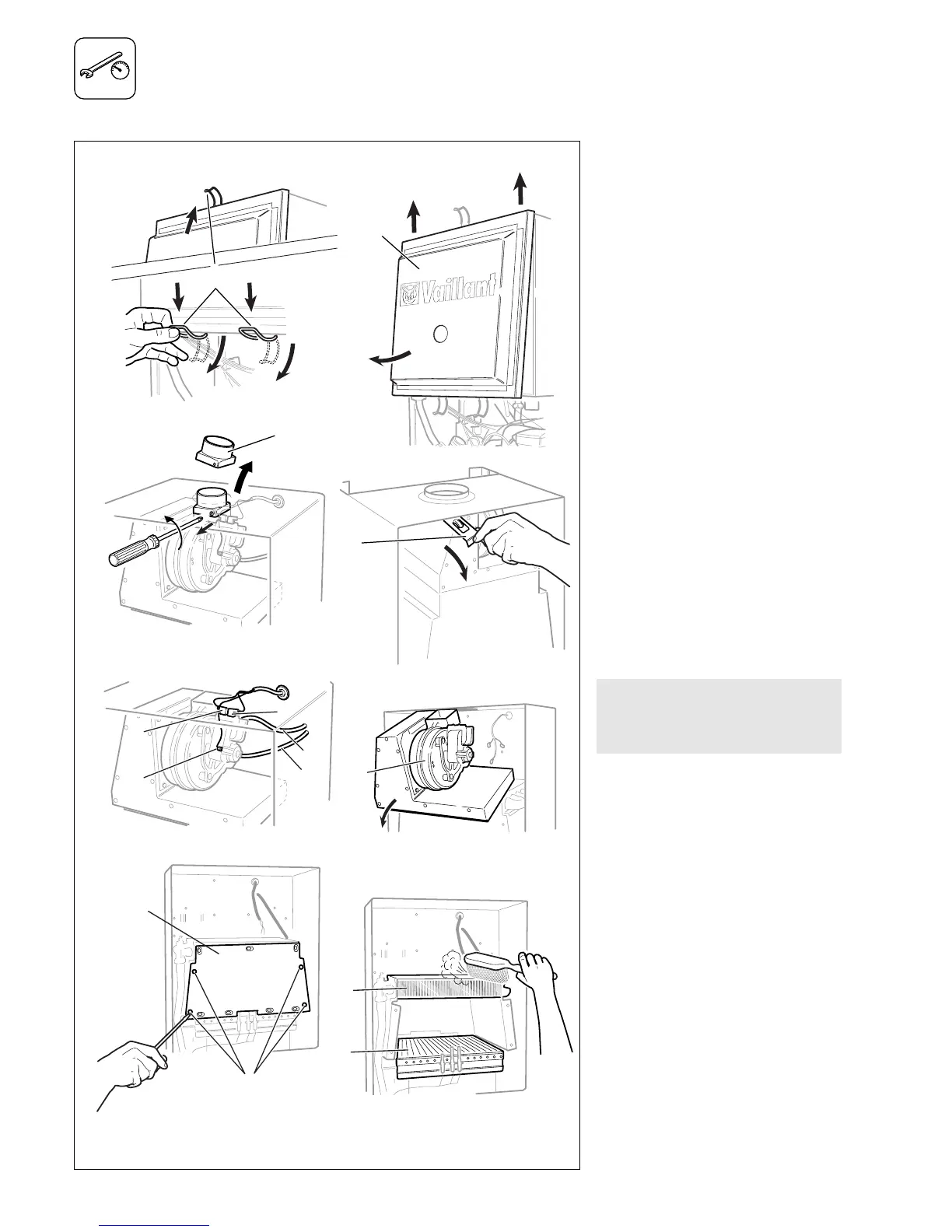 Vaillant