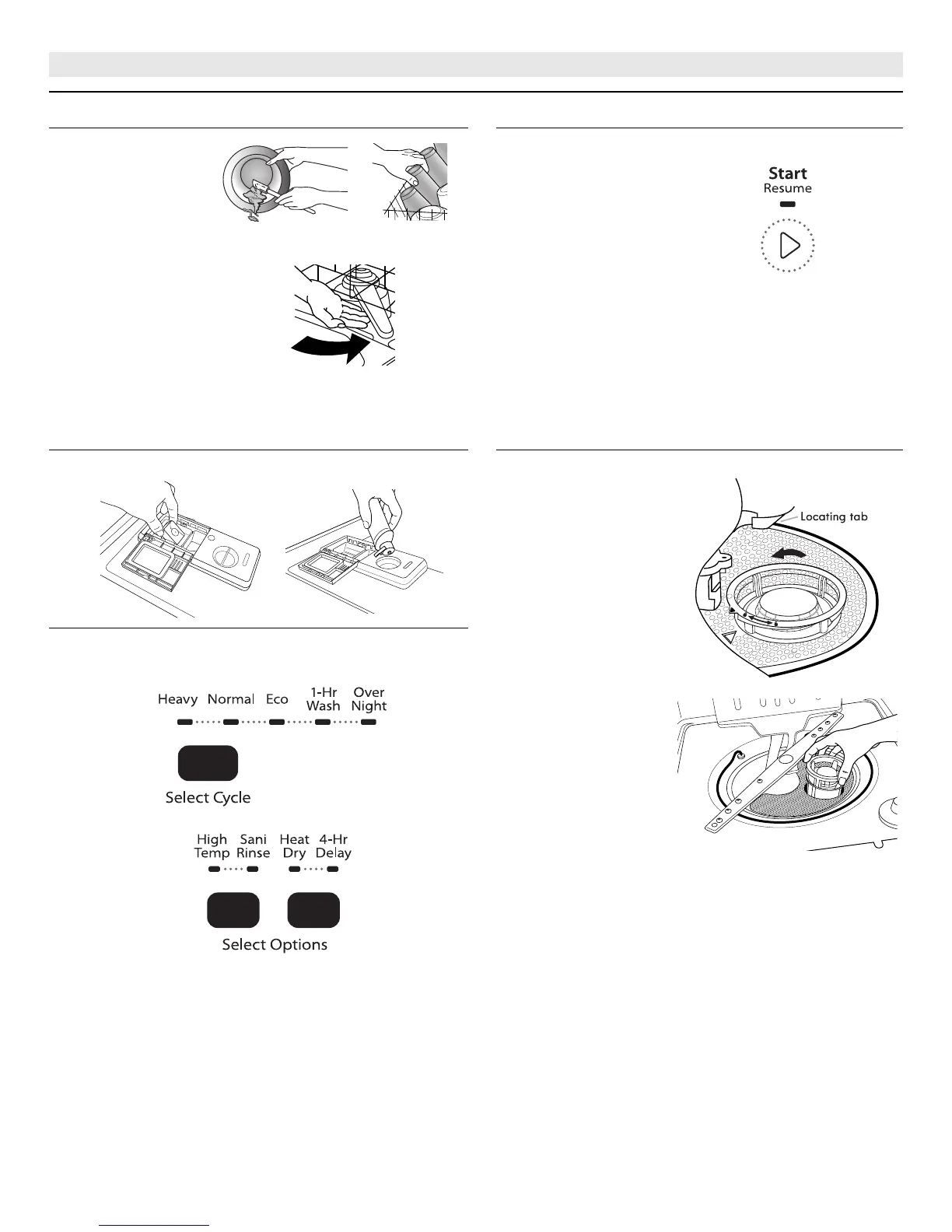 Start
Resume

Locating tab

Heavy Normal Eco 1-Hr Wash Over Night

Select Cycle

High Temp Sani Rinse Heat Dry 4-Hr Delay

Select Options