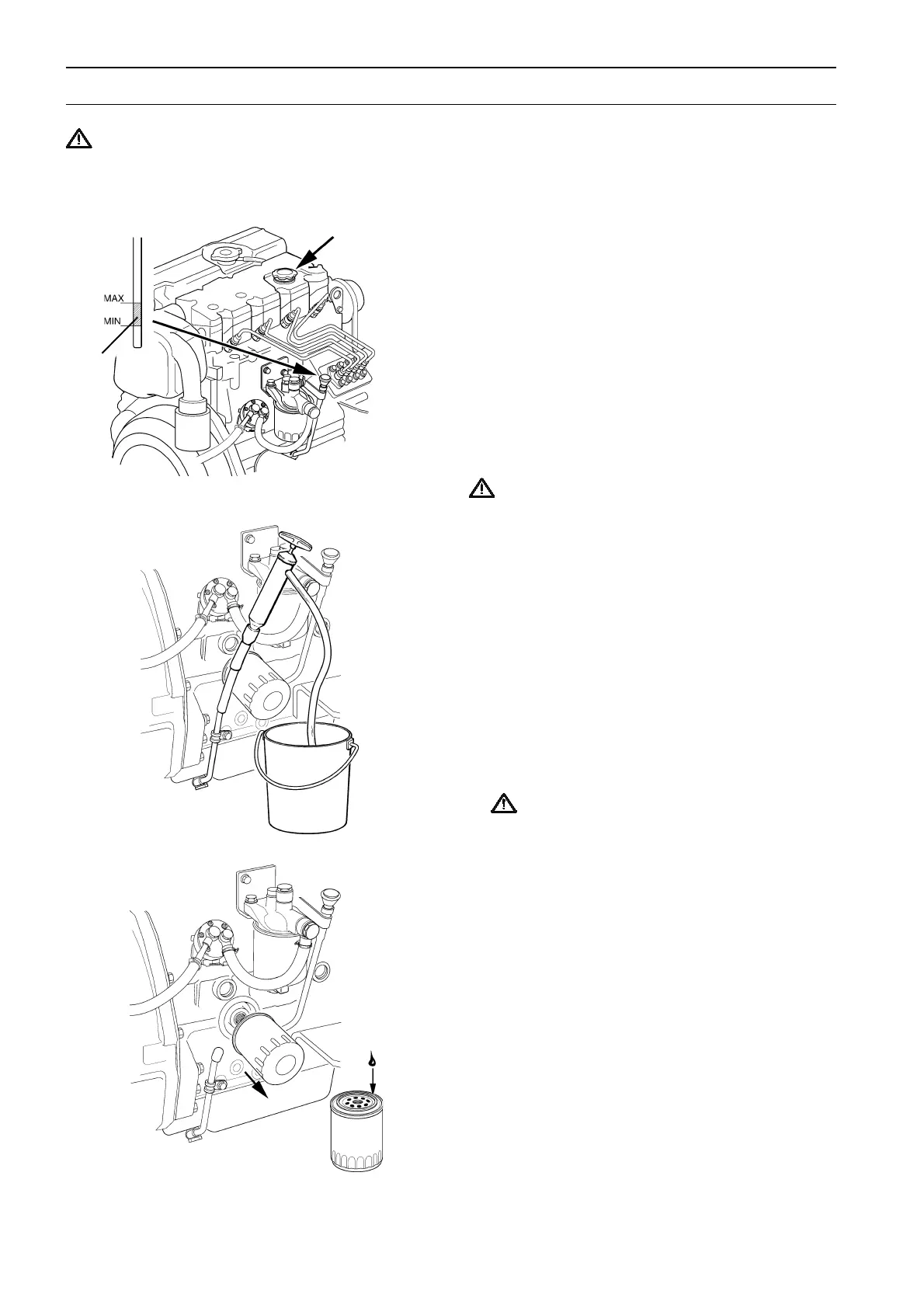 MAX
MIN