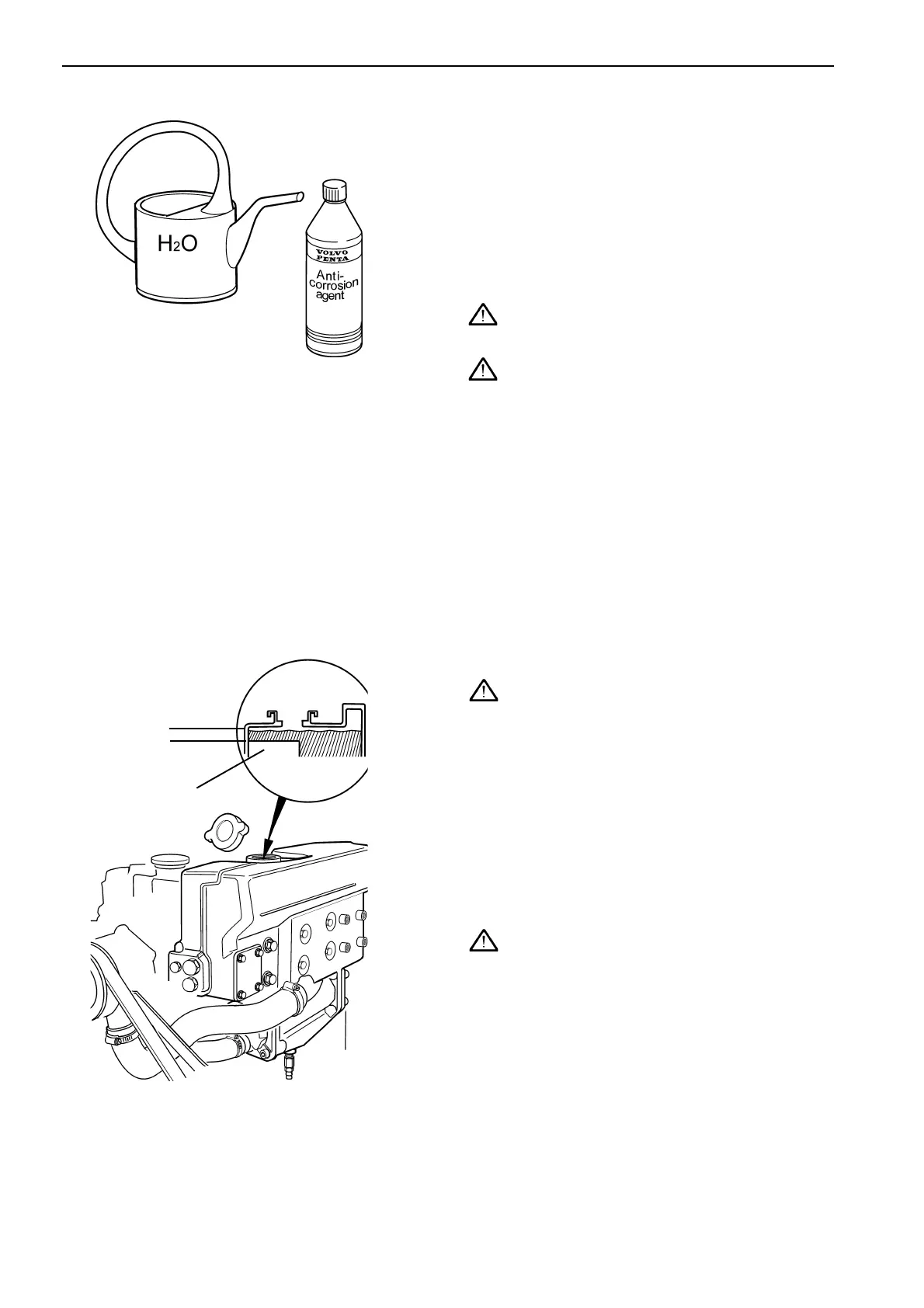 $H_2O$

VOLVO PENTA

Anti-corrosion agent