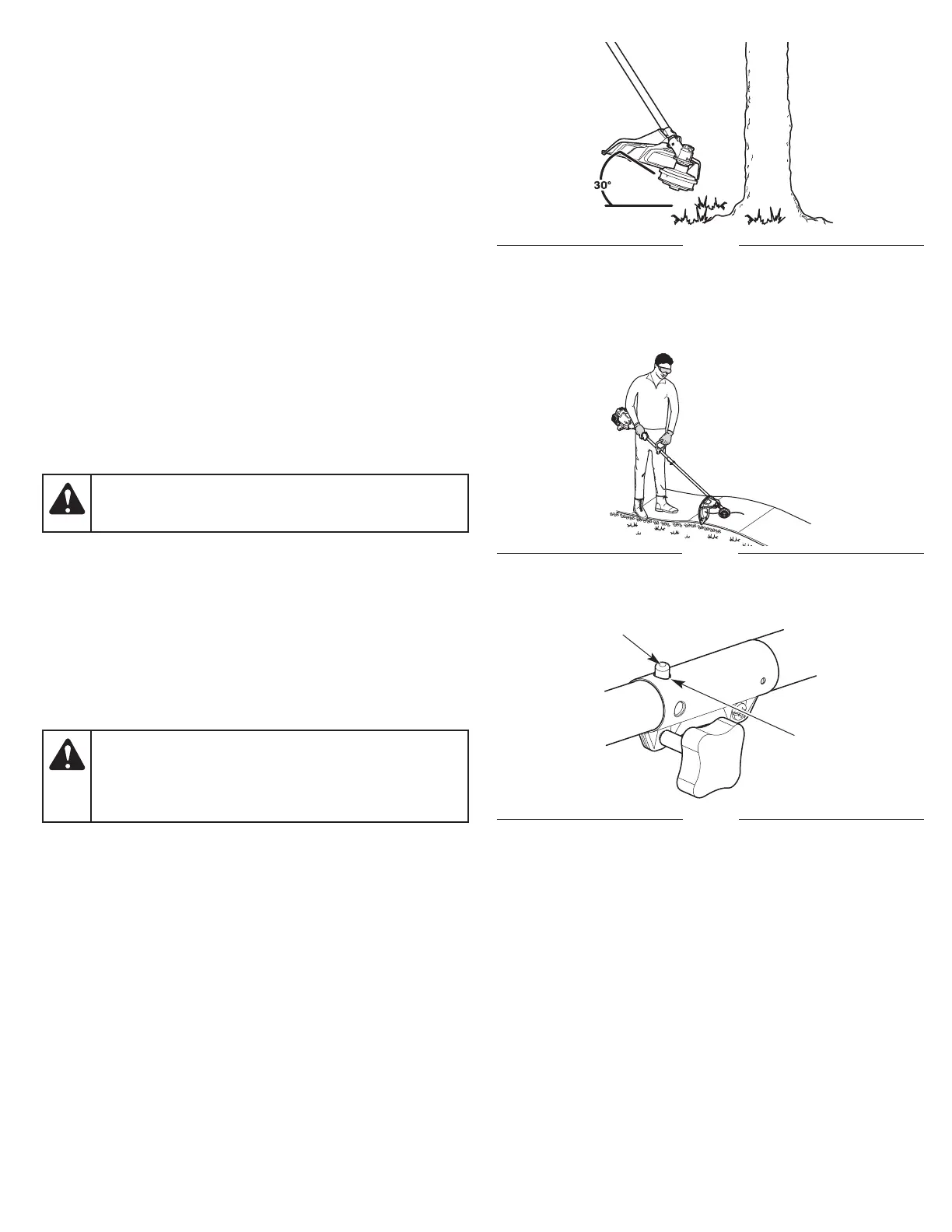 30°