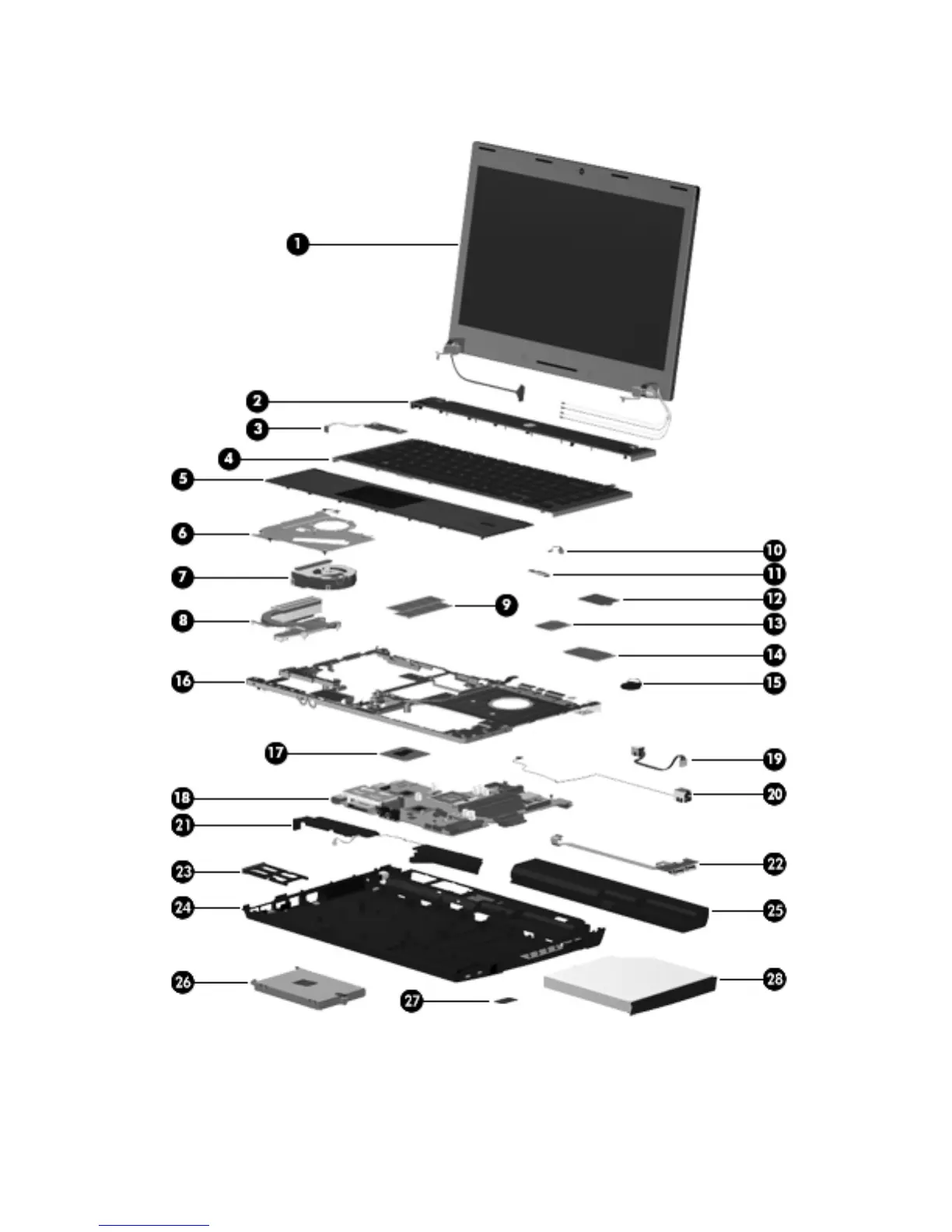 1
2
3
4
5
6
7
8
9
10
11
12
13
14
15
16
17
18
19
20
21
22
23
24
25
26
27
28