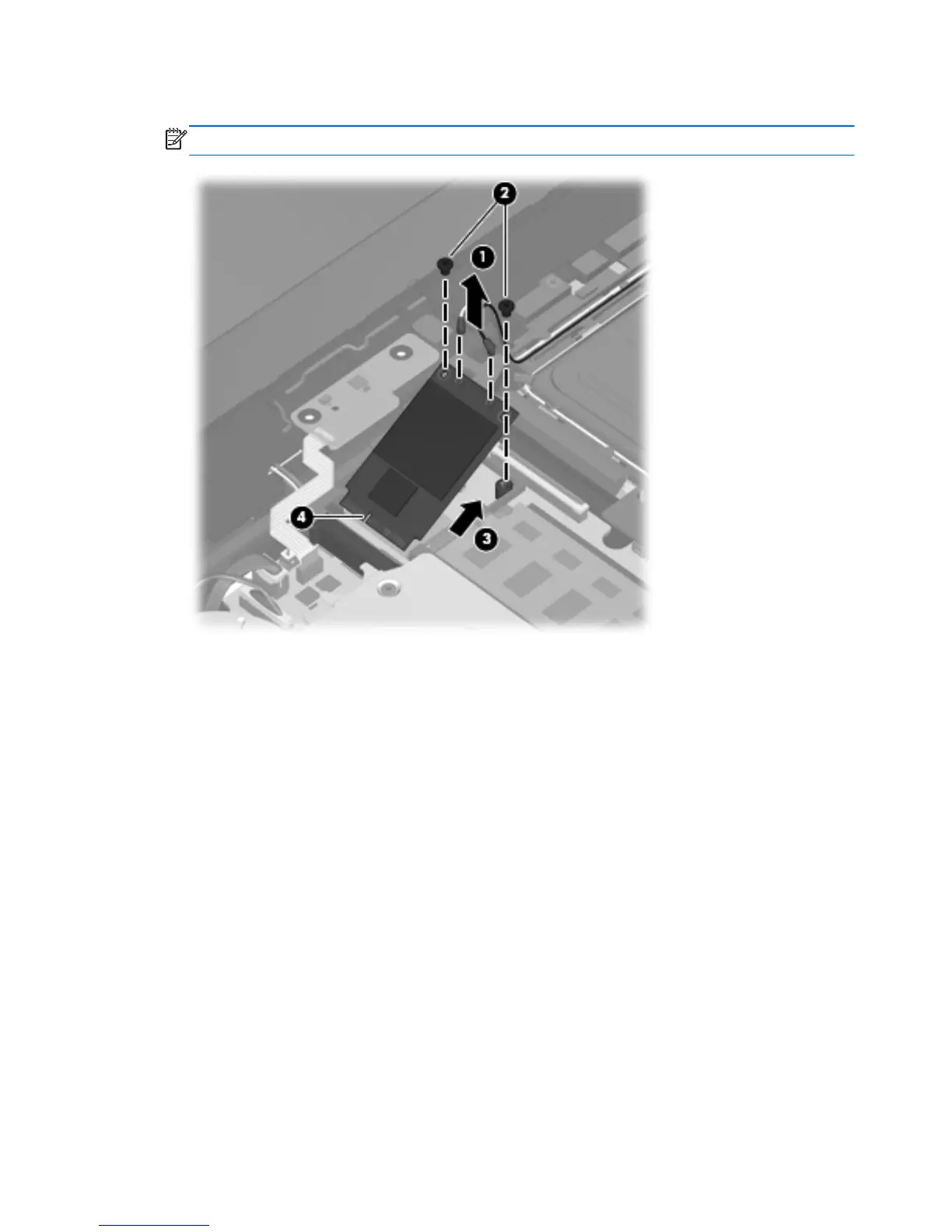 2

1

4

3