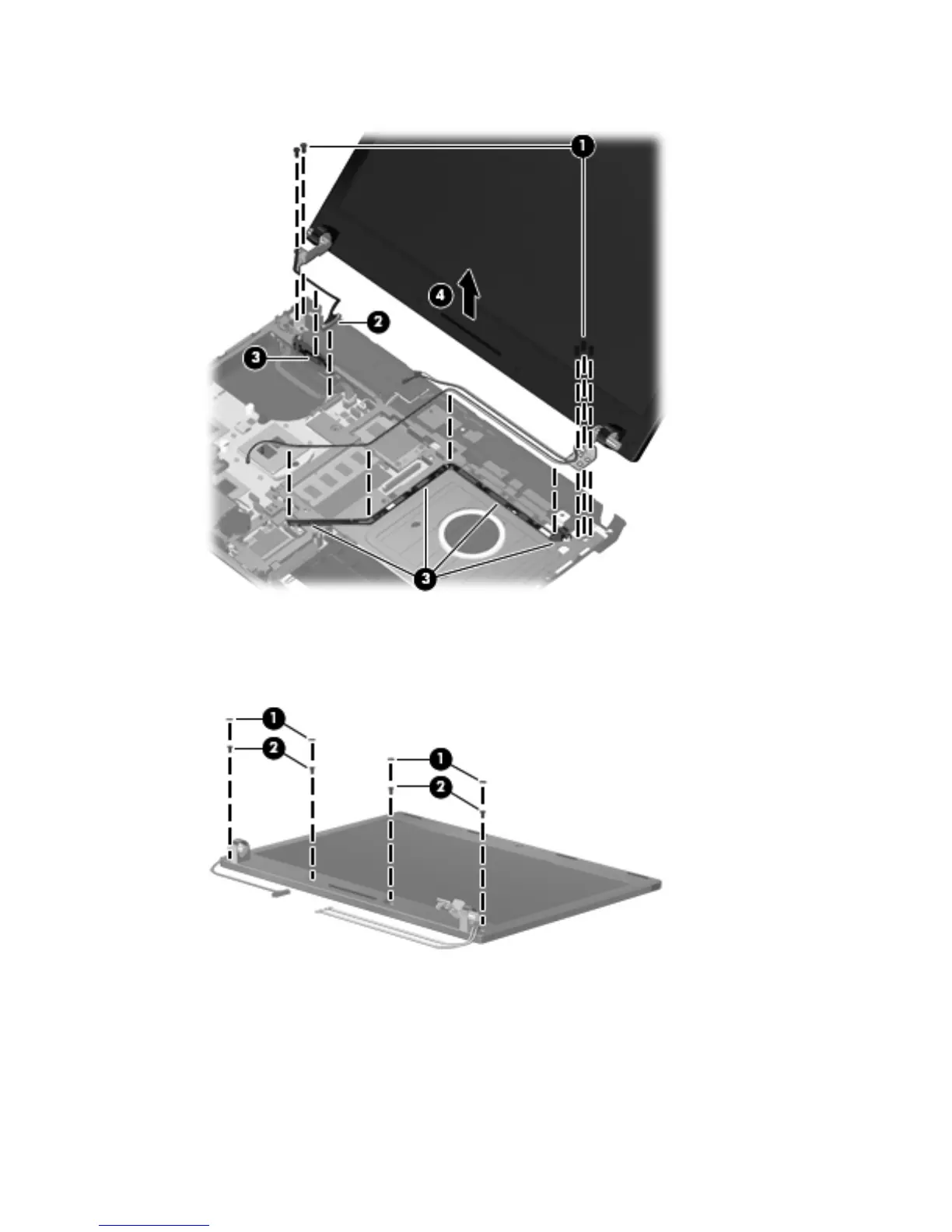 1
4
2
3
3
1
2
1
2