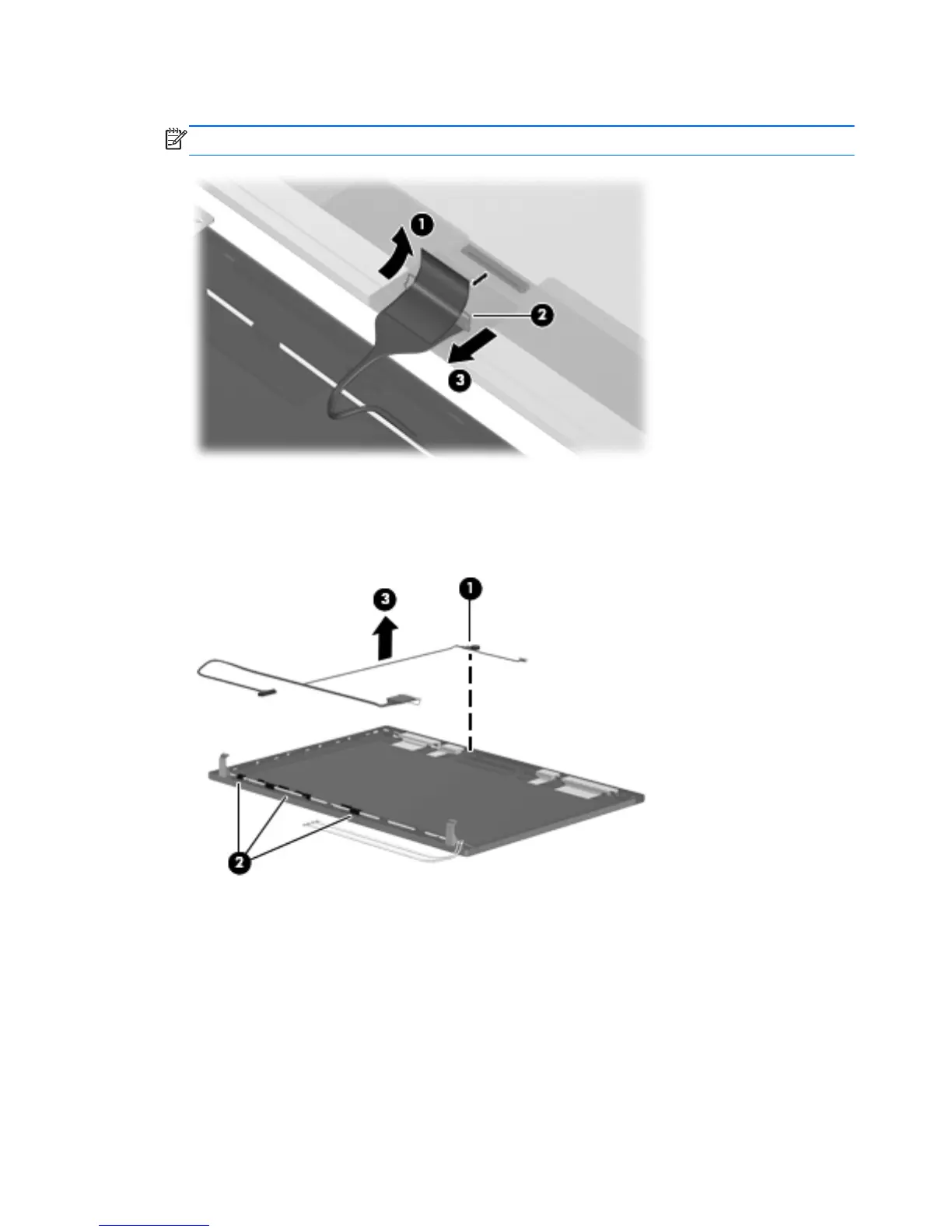 1

2

3

3

1

2