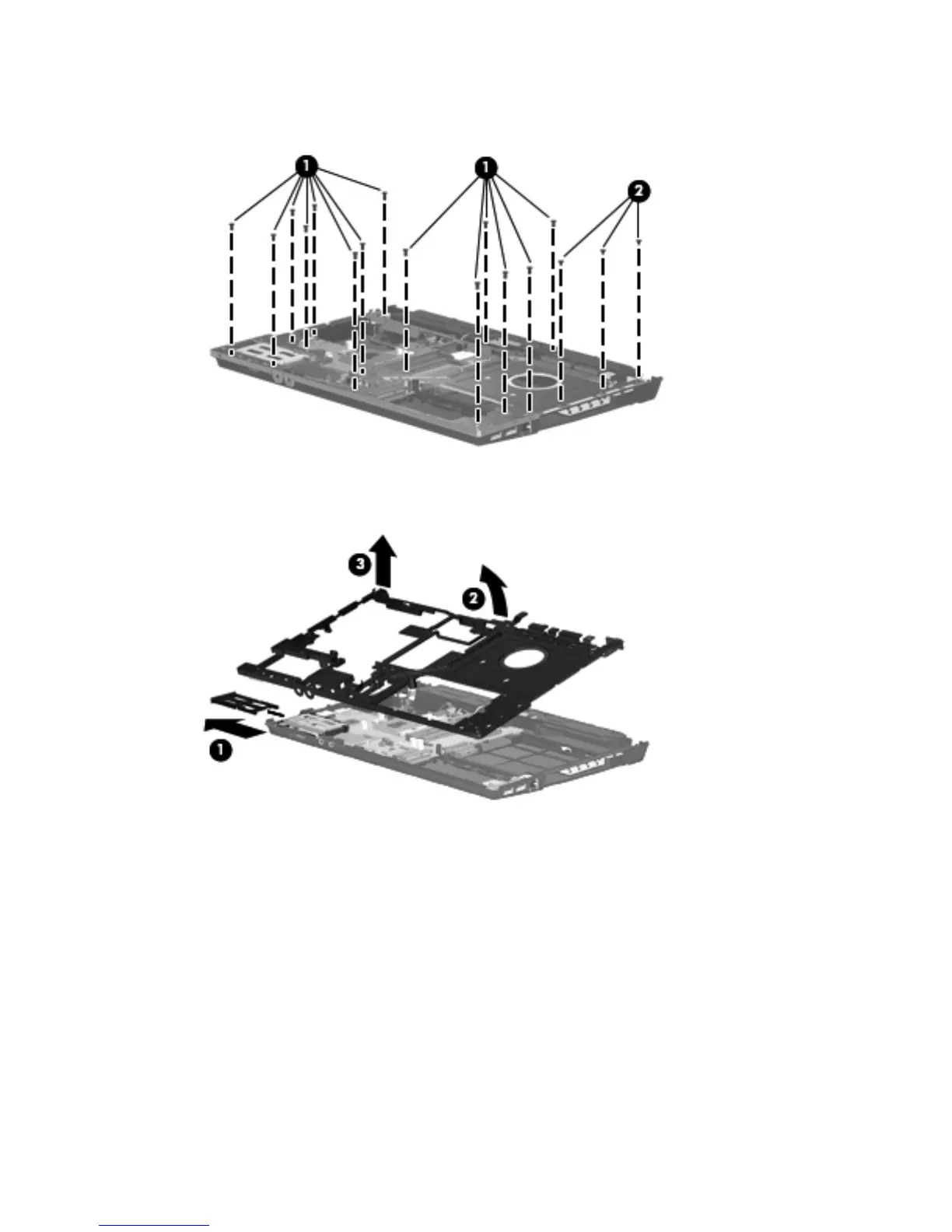 1
1
2
3
2
1