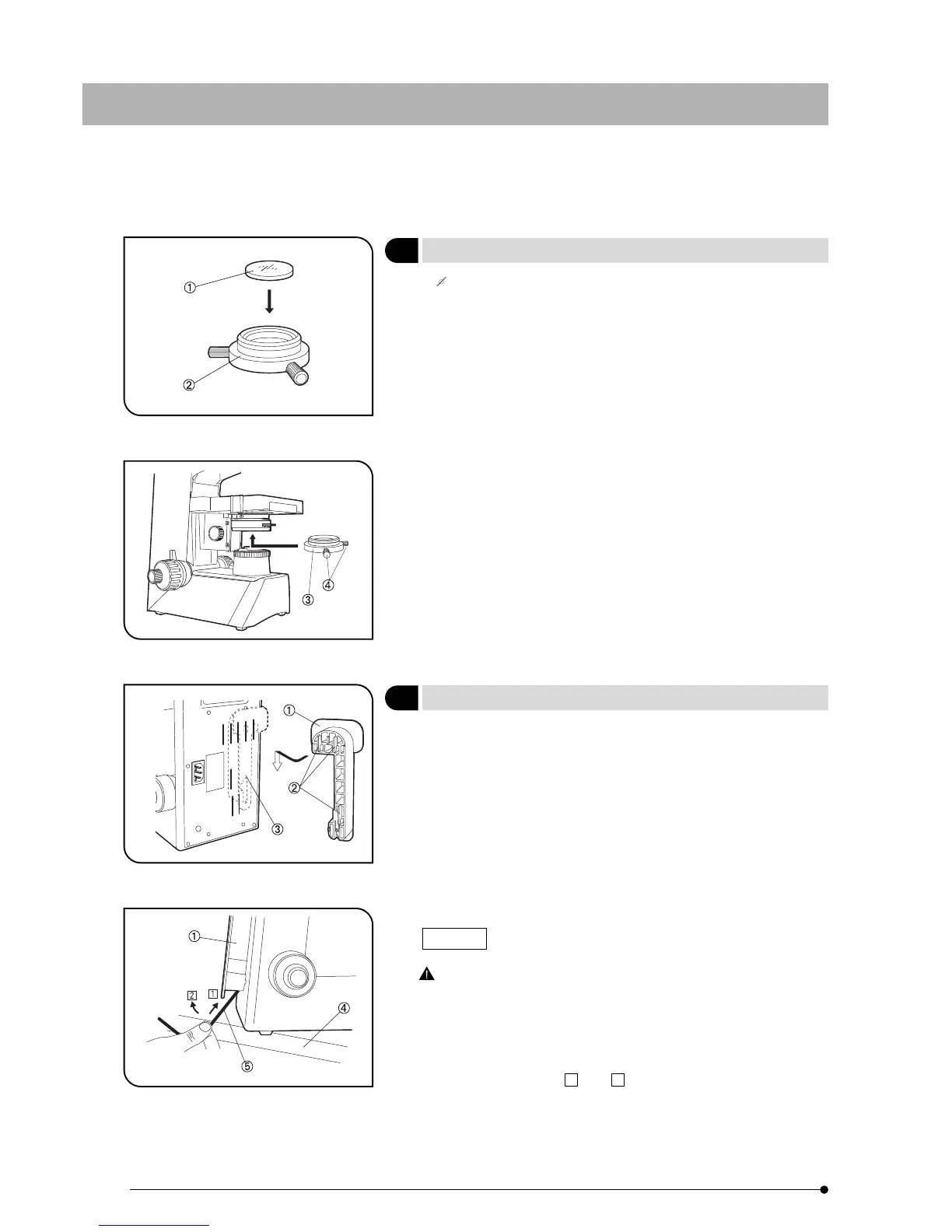 ①

②

③

④

①

②

③

①

2

1

④

⑤