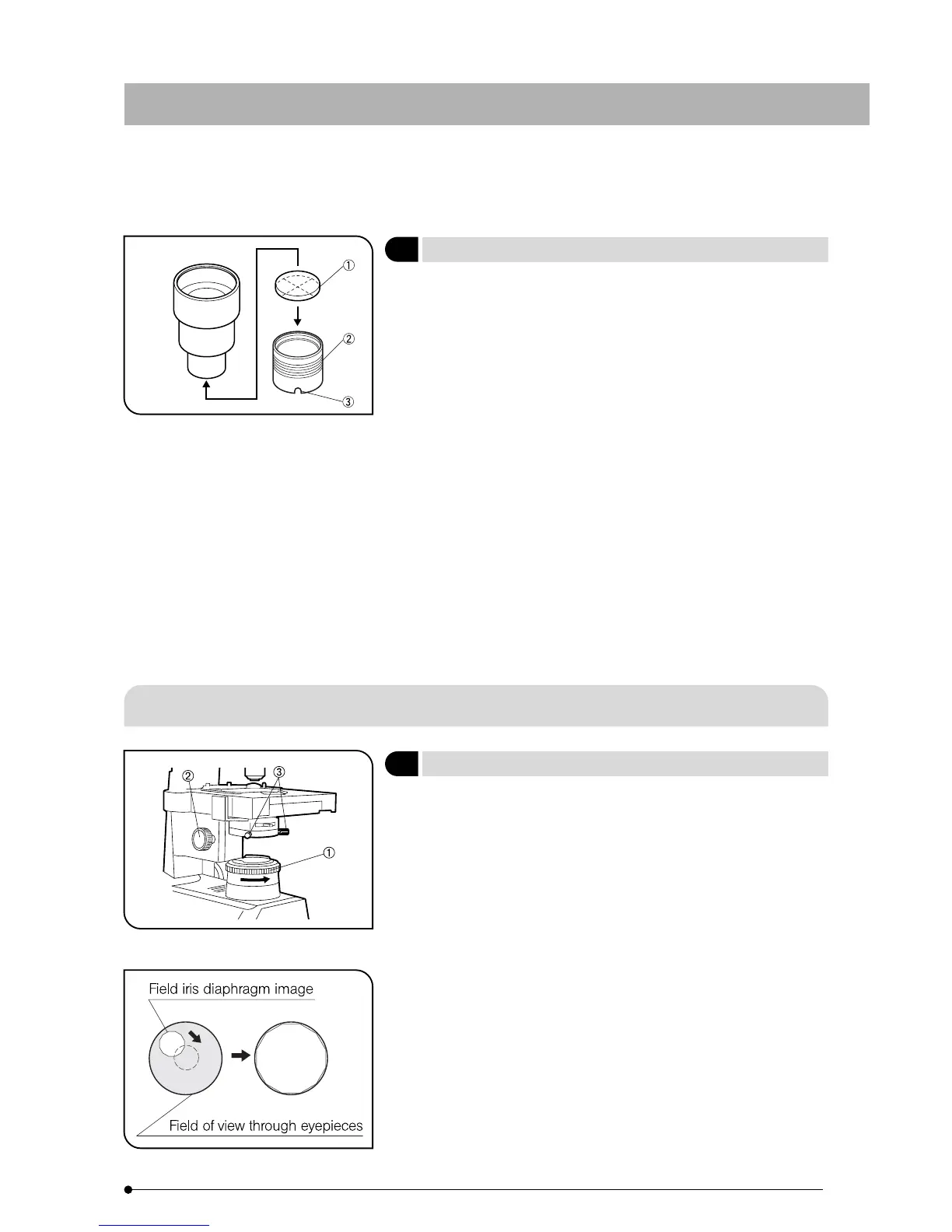 ①

②

③

②

③

①

Field iris diaphragm image

Field of view through eyepieces