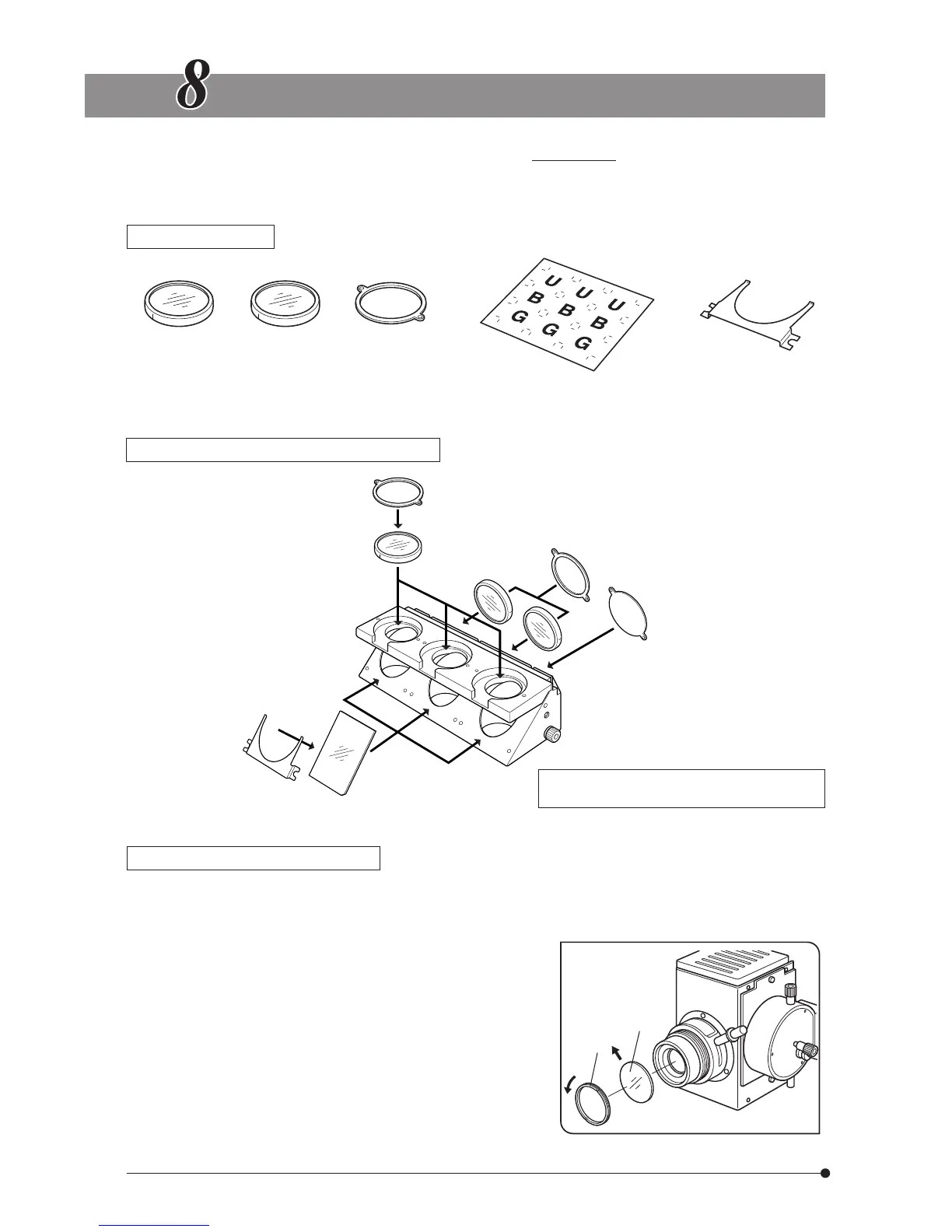 8

U U U
B B B
G G G