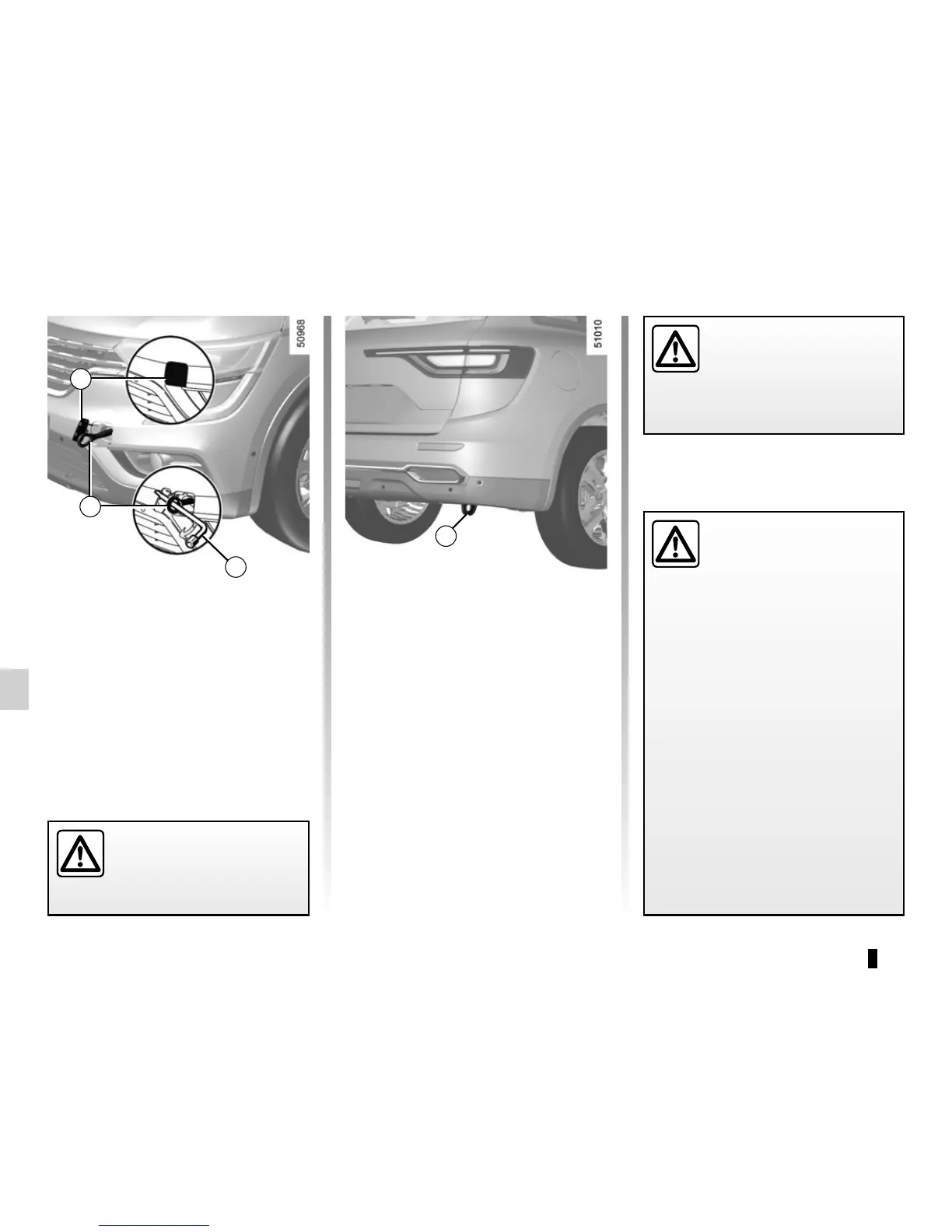 50968

51010