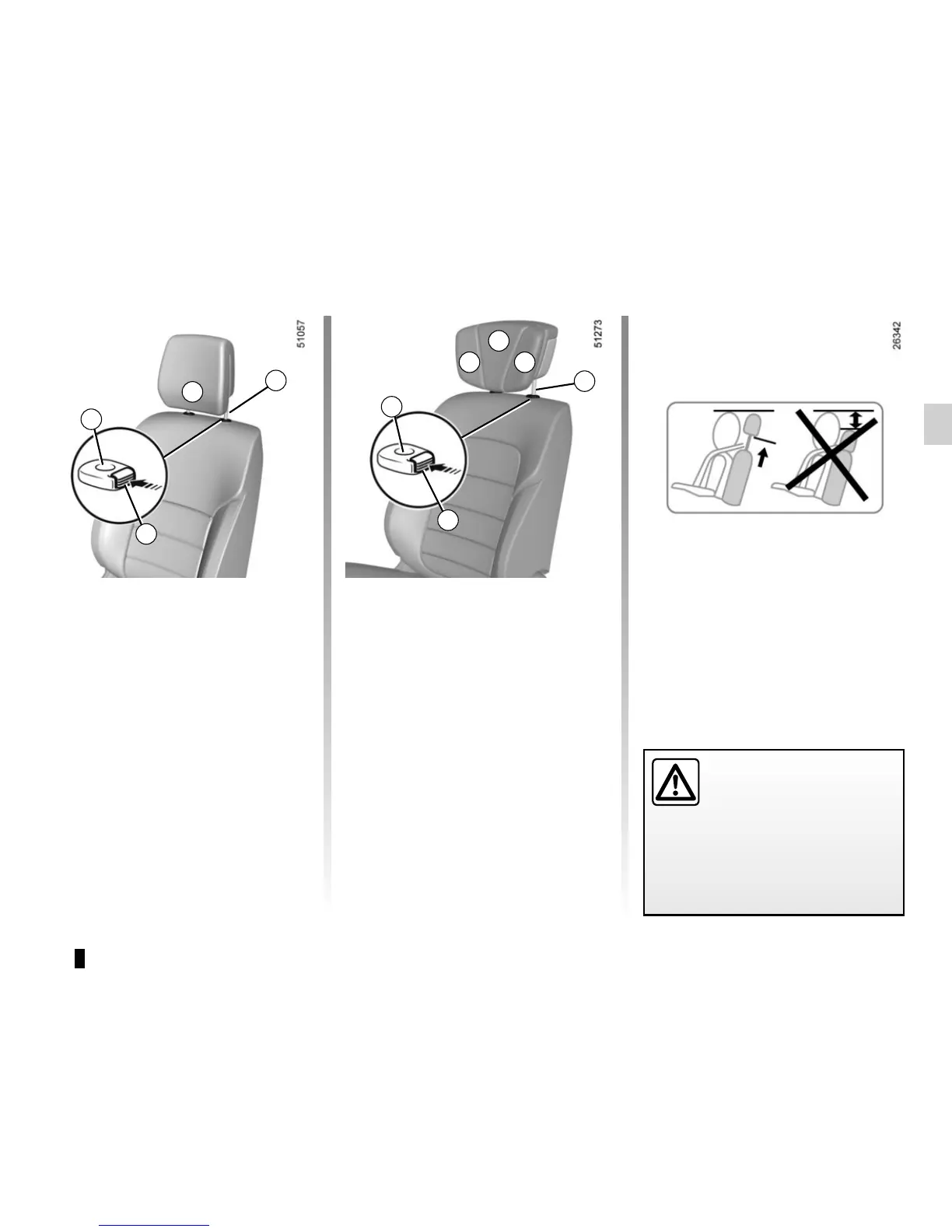 51057

51273

26342