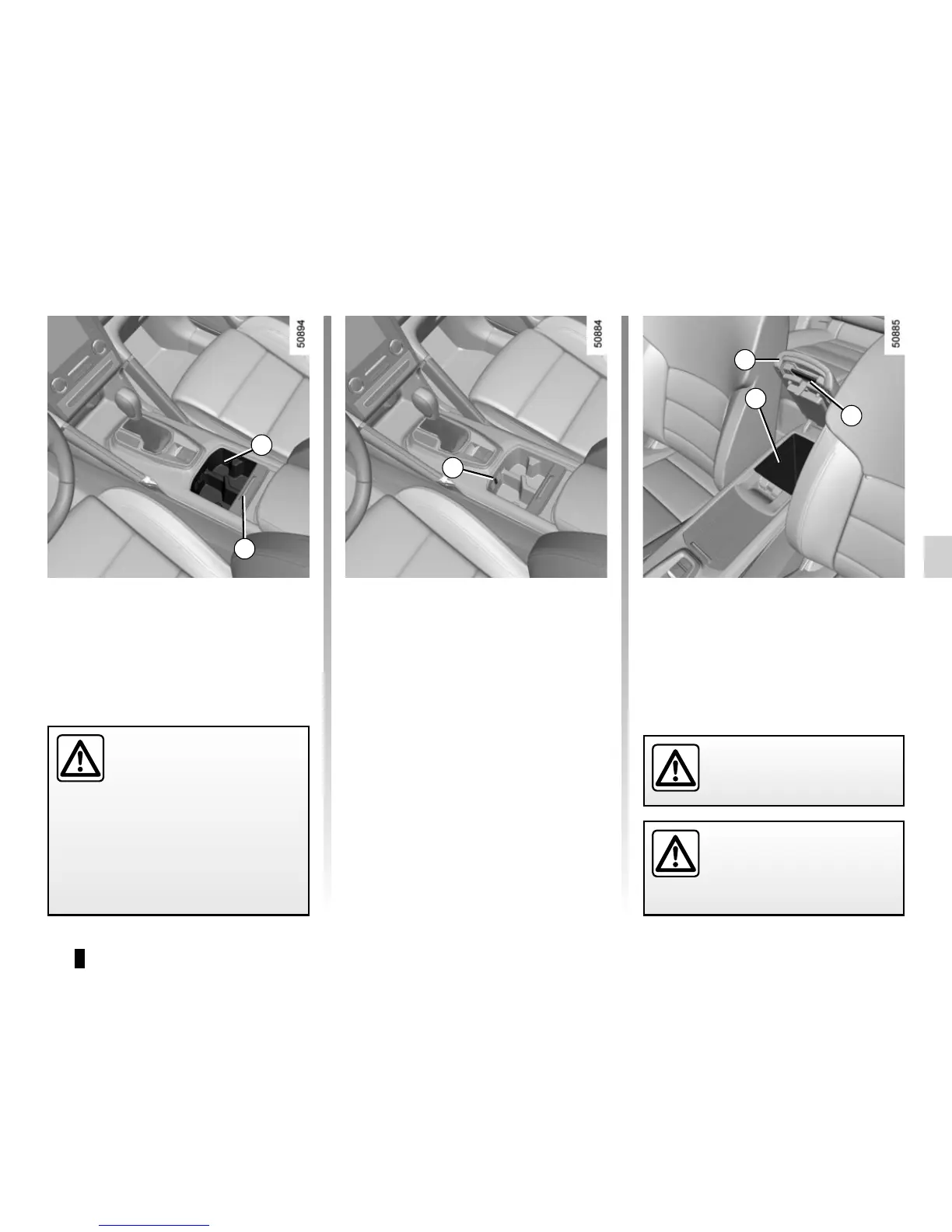 50894

50884

50885