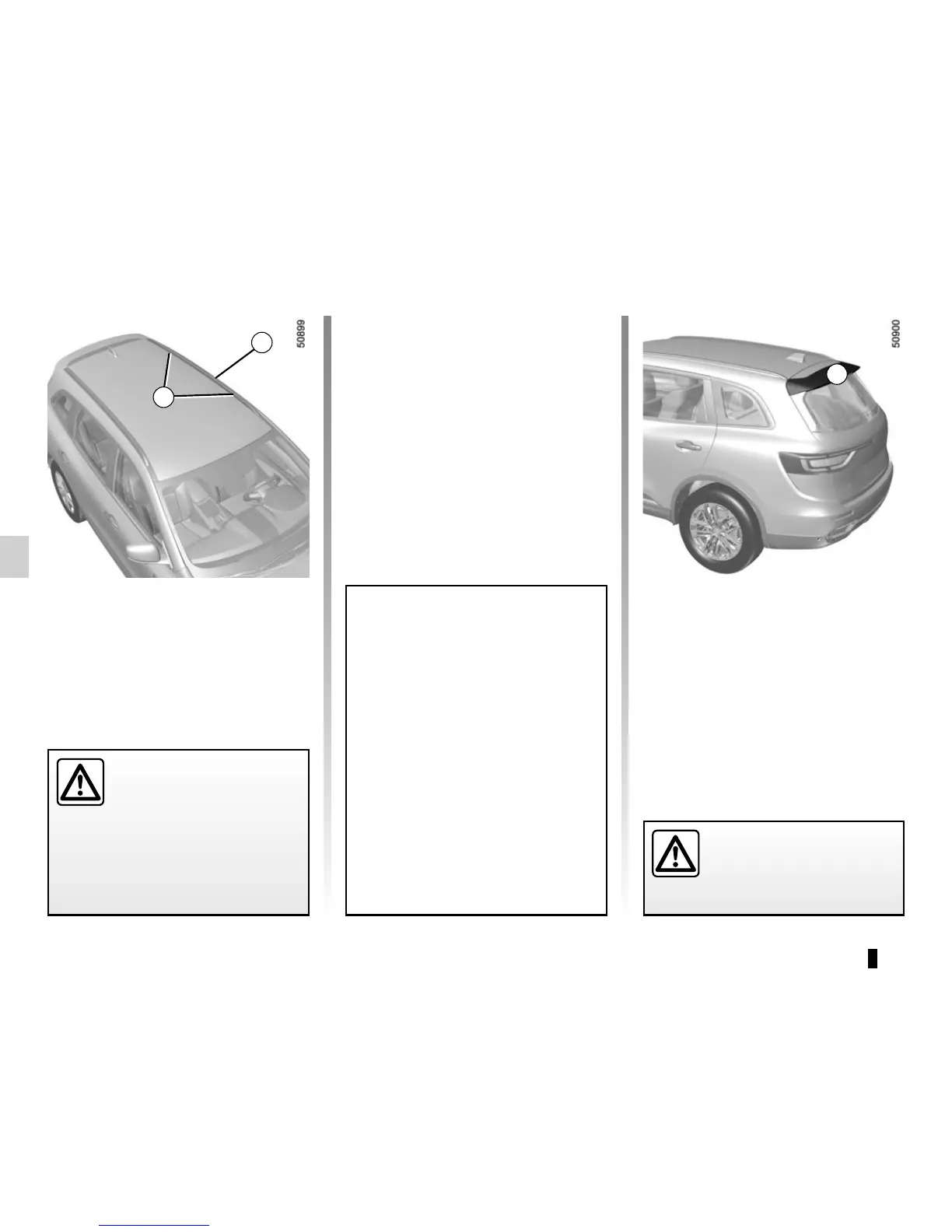 50899

50900