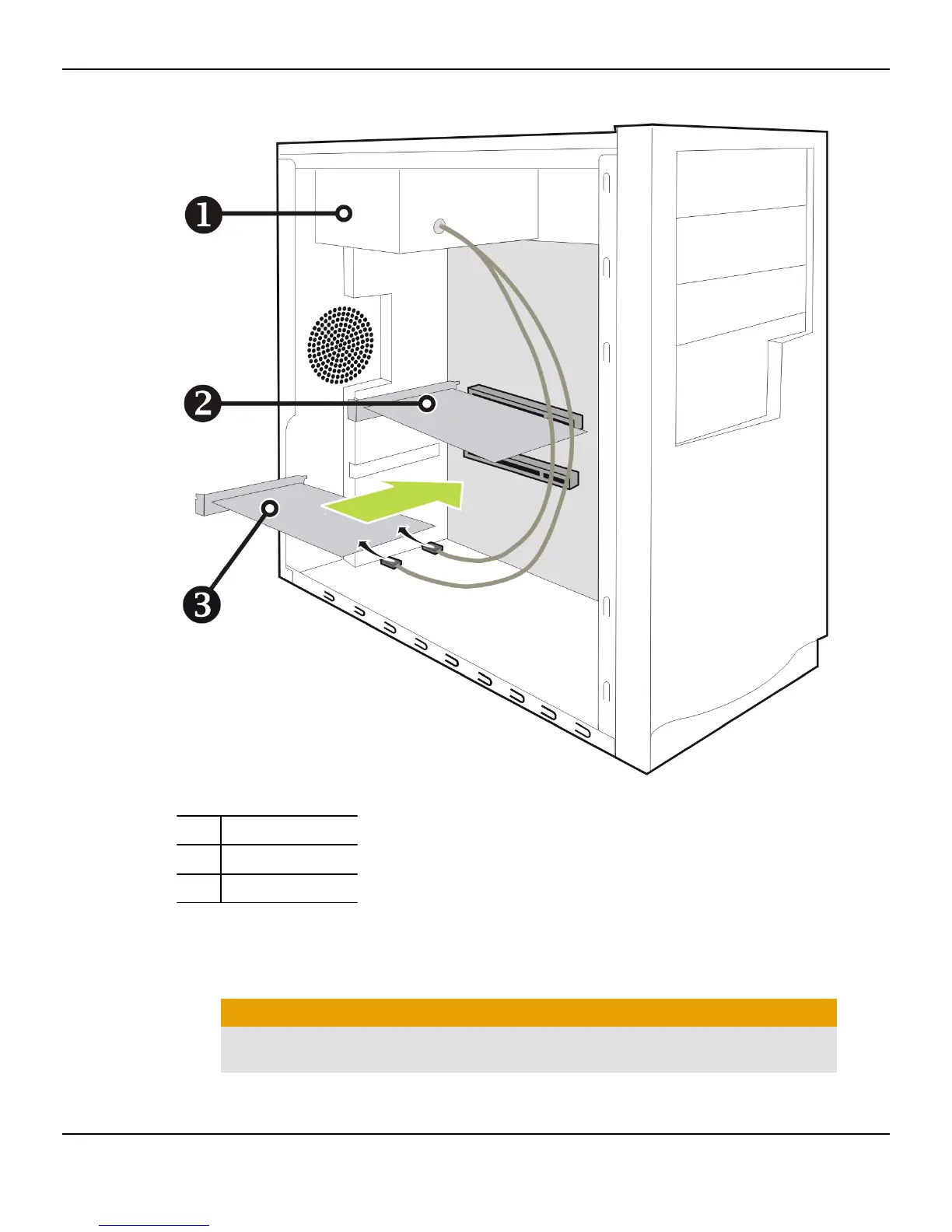 1

2

3